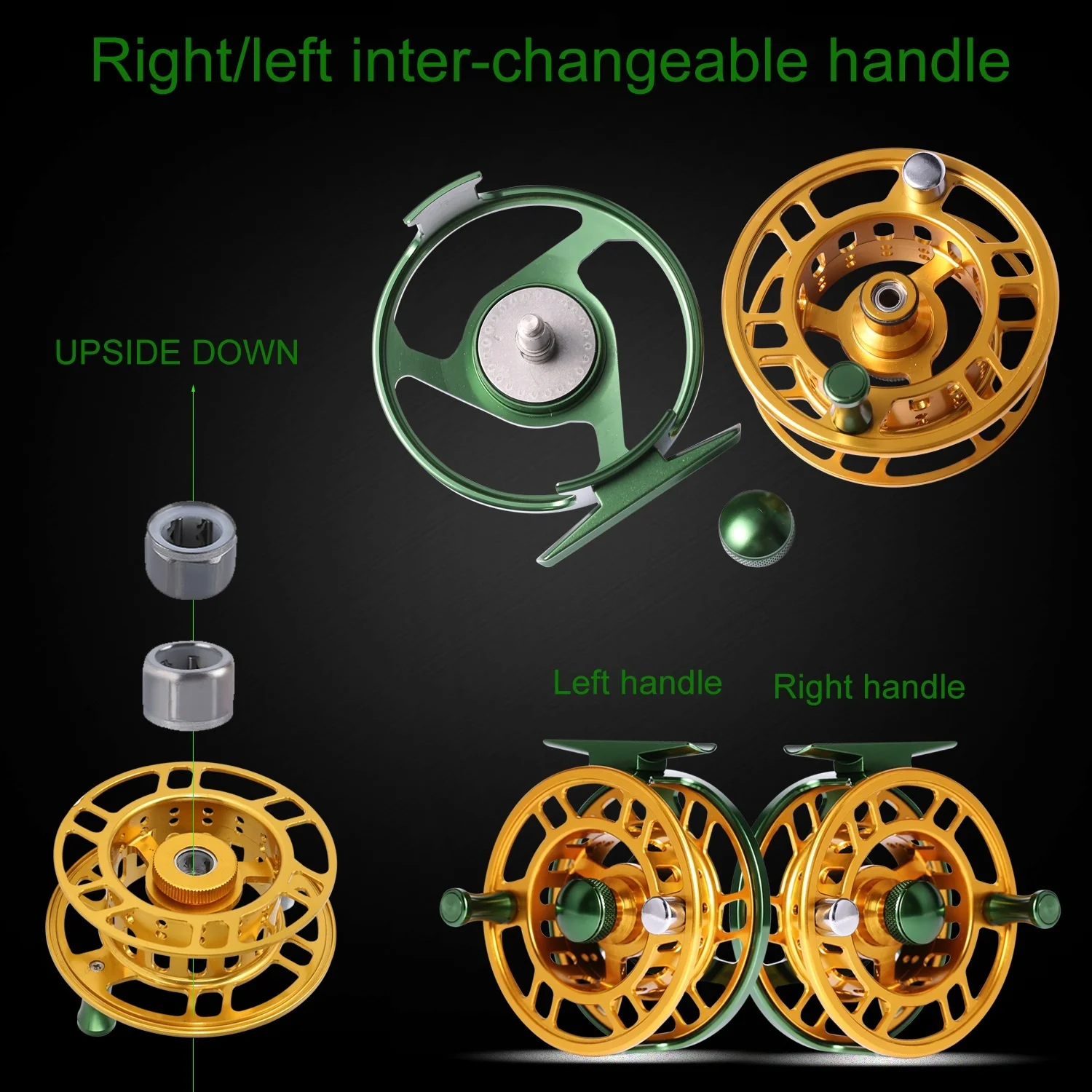 Right/left inter-changeable handle

UPSIDE DOWN

Left handle

Right handle