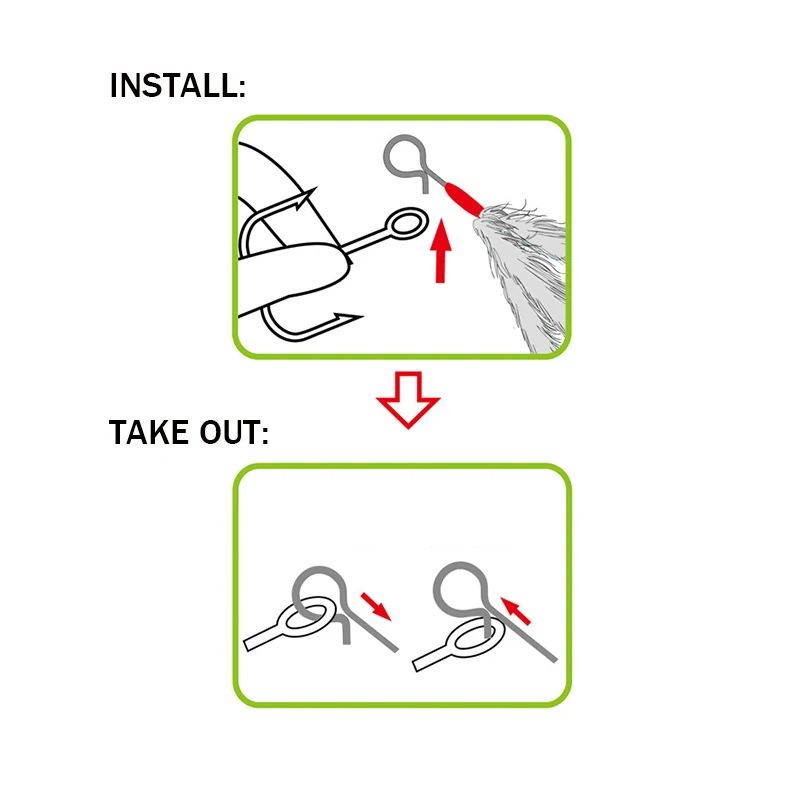 INSTALL:

TAKE OUT: