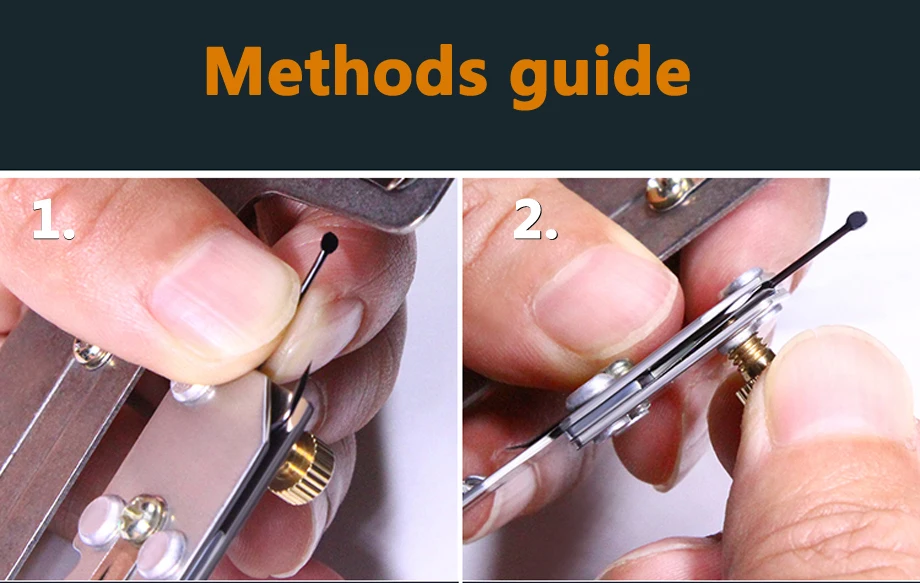 Methods guide

1.

2.