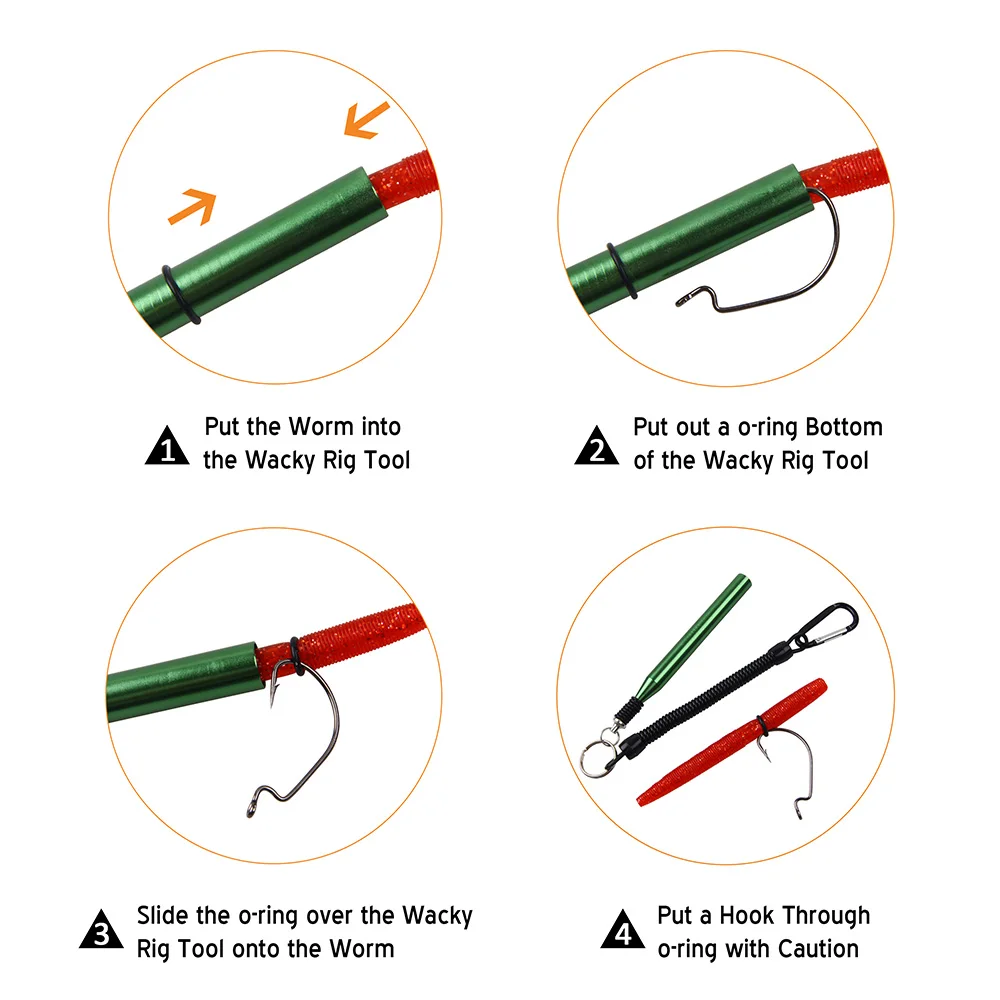 1 Put the Worm into the Wacky Rig Tool

2 Put out a o-ring Bottom of the Wacky Rig Tool

3 Slide the o-ring over the Wacky Rig Tool onto the Worm

4 Put a Hook Through o-ring with Caution