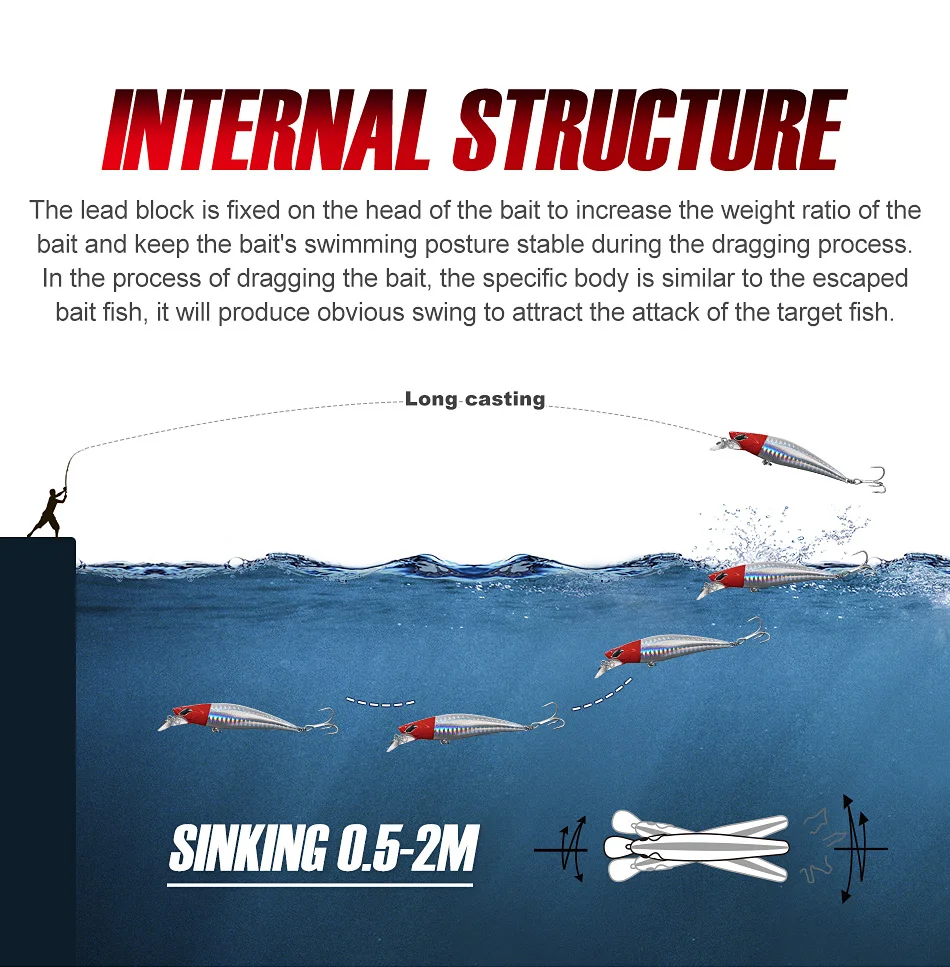 INTERNAL STRUCTURE

The lead block is fixed on the head of the bait to increase the weight ratio of the bait and keep the bait's swimming posture stable during the dragging process. In the process of dragging the bait, the specific body is similar to the escaped bait fish, it will produce obvious swing to attract the attack of the target fish.

Long casting

SINKING 0.5-2M