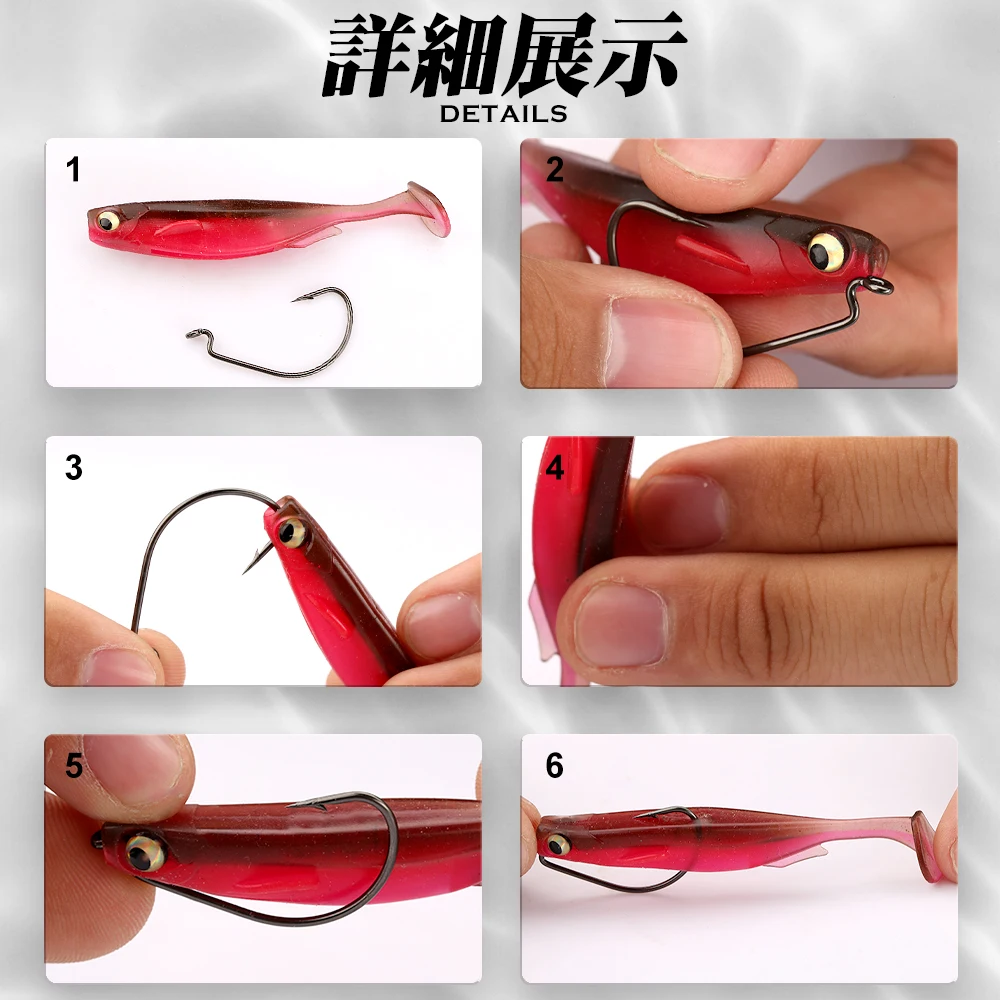 詳細展示
DETAILS

1

2

3

4

5

6