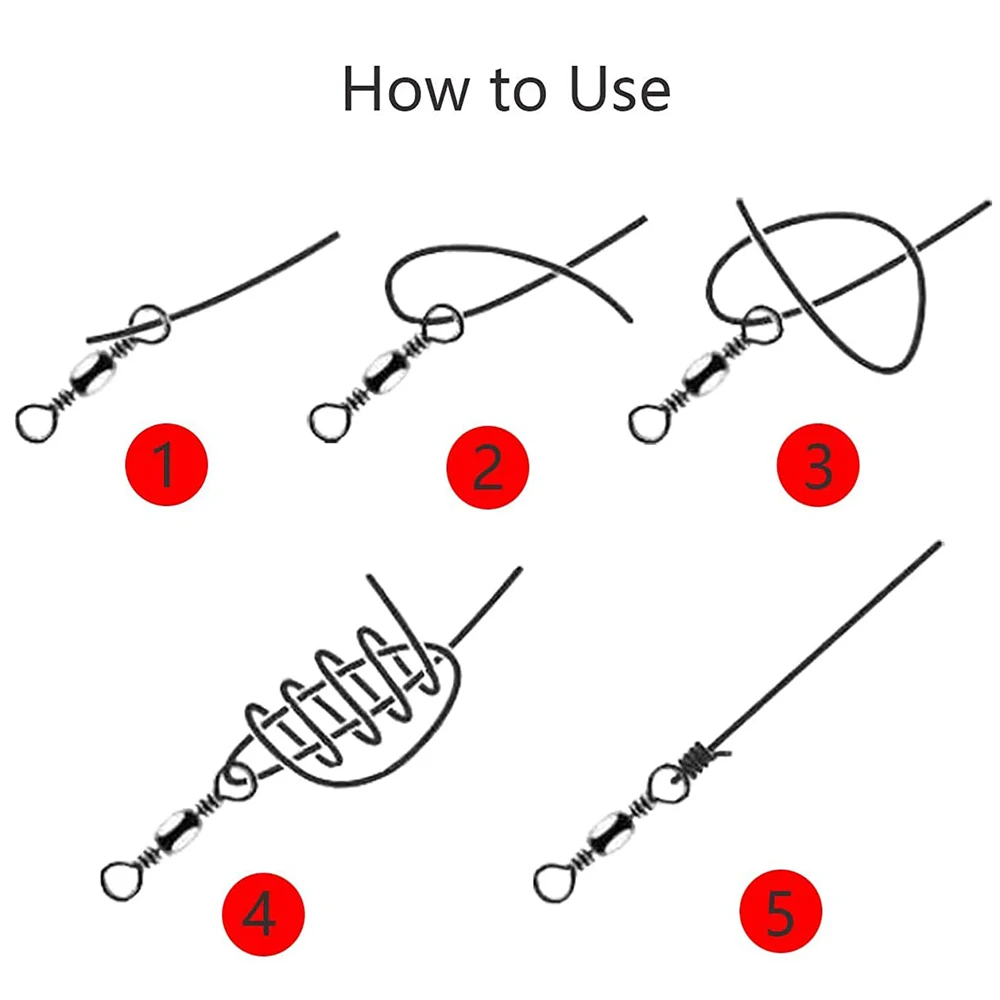 How to Use

1

2

3

4

5