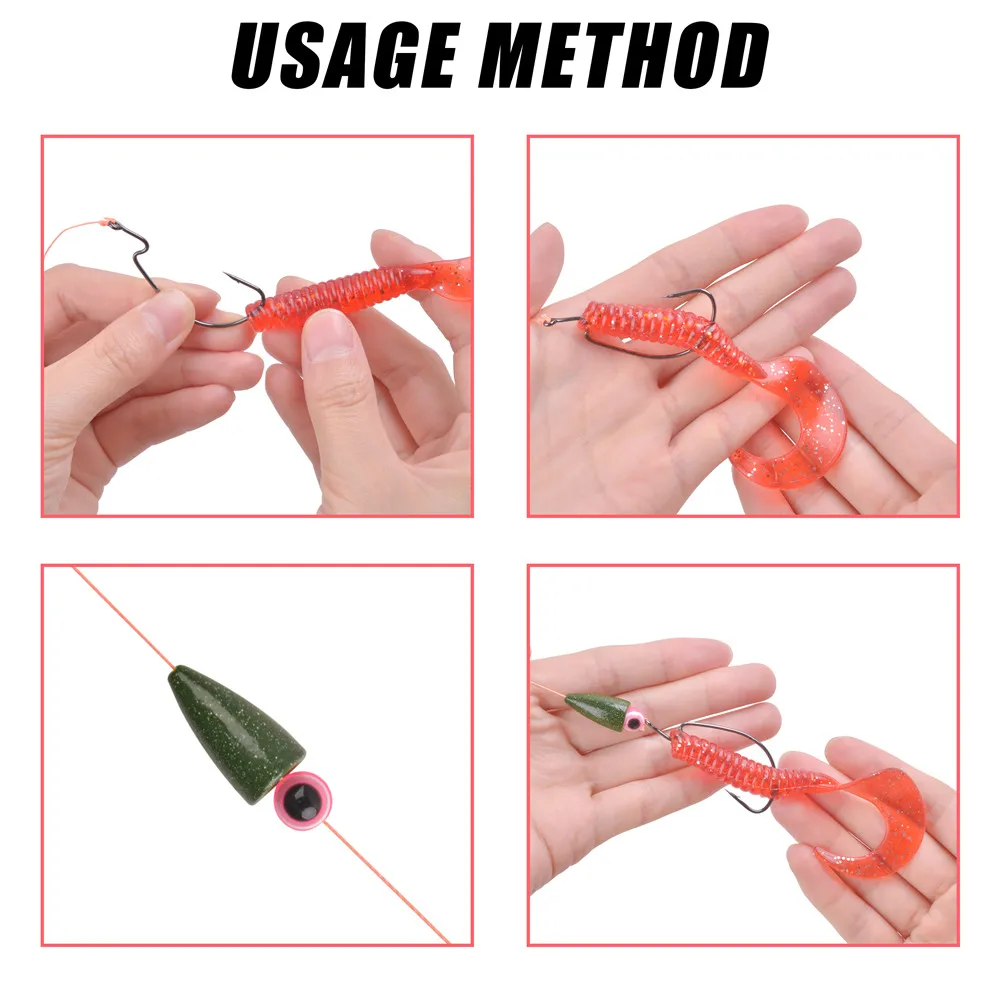 USAGE METHOD