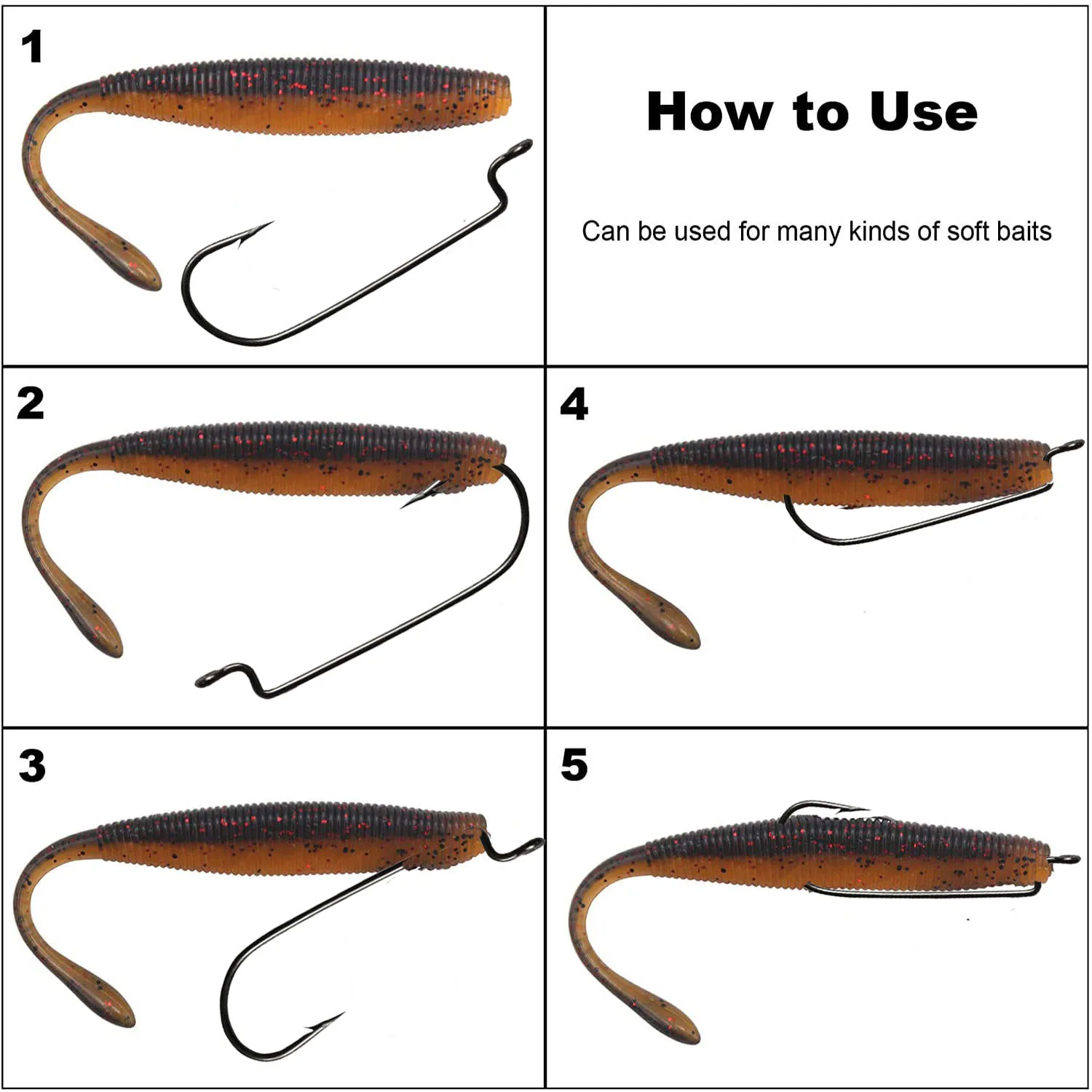 1

How to Use

Can be used for many kinds of soft baits

2

4

3

5