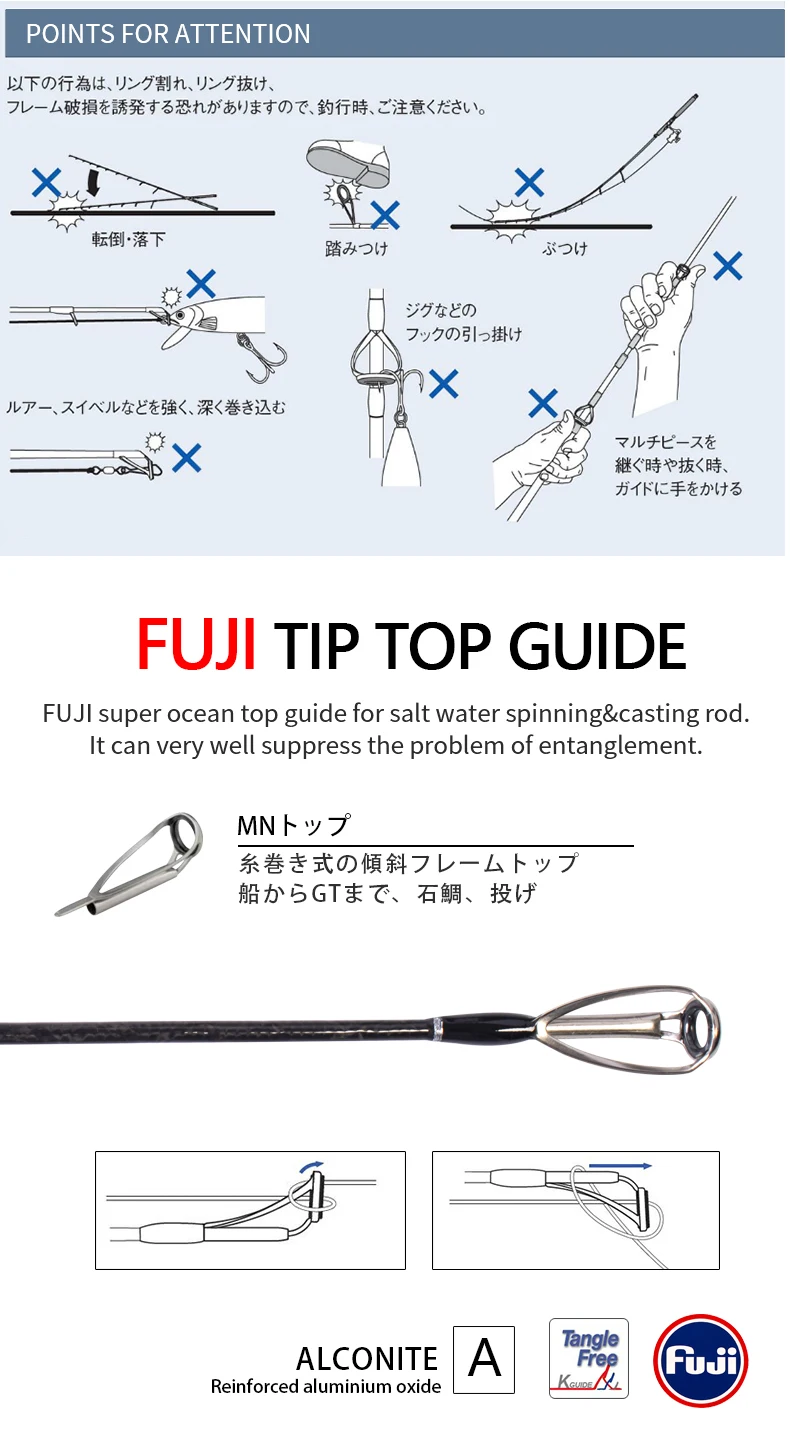 POINTS FOR ATTENTION

以下の行為は、リング割れ、リング抜け、フレーム破損を誘発する恐れがありますので、釣行時、ご注意ください。

転倒・落下

踏みつけ

ぶつけ

ジグなどのフックの引っ掛け

ルアー、スイベルなどを強く、深く巻き込む

マルチピースを継ぐ時や抜く時、ガイドに手をかける

FUJI TIP TOP GUIDE

FUJI super ocean top guide for salt water spinning&casting rod. It can very well suppress the problem of entanglement.

MNトップ

糸巻き式の傾斜フレームトップ
船からGTまで、石鯛、投げ

ALCONITE
Reinforced aluminium oxide

A

Tangle Free
K GUIDE

Fuji