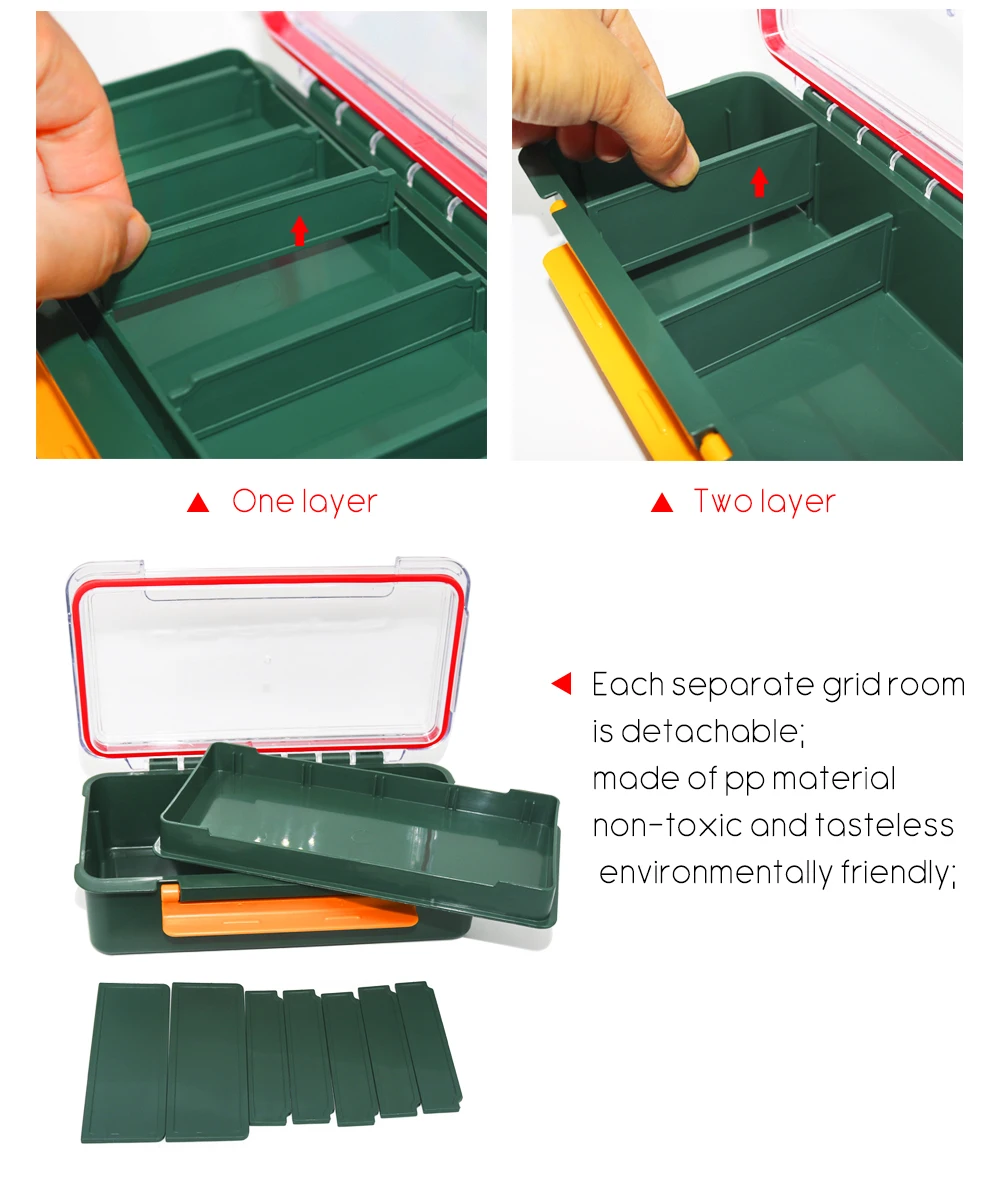 ▲ One layer

▲ Two layer

◀ Each separate grid room is detachable; made of pp material non-toxic and tasteless environmentally friendly;