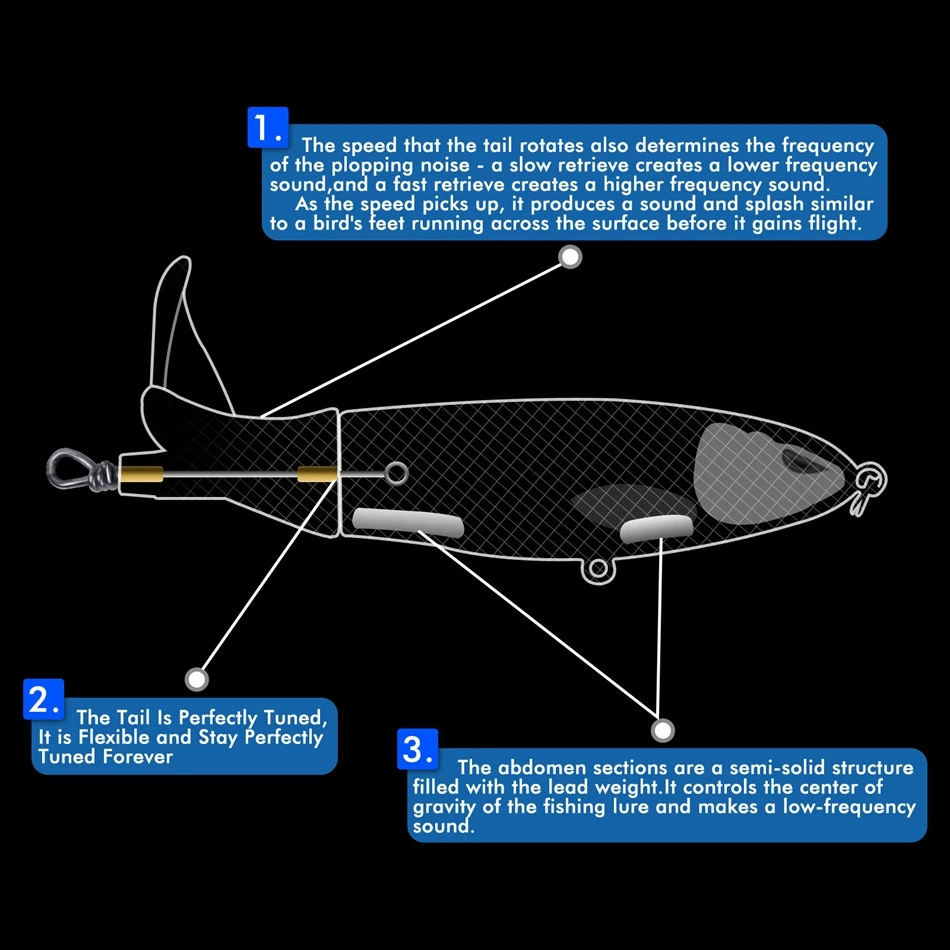 1. The speed that the tail rotates also determines the frequency of the plopping noise - a slow retrieve creates a lower frequency sound,and a fast retrieve creates a higher frequency sound.
As the speed picks up, it produces a sound and splash similar to a bird's feet running across the surface before it gains flight.

2. The Tail Is Perfectly Tuned, It is Flexible and Stay Perfectly Tuned Forever

3. The abdomen sections are a semi-solid structure filled with the lead weight.It controls the center of gravity of the fishing lure and makes a low-frequency sound.