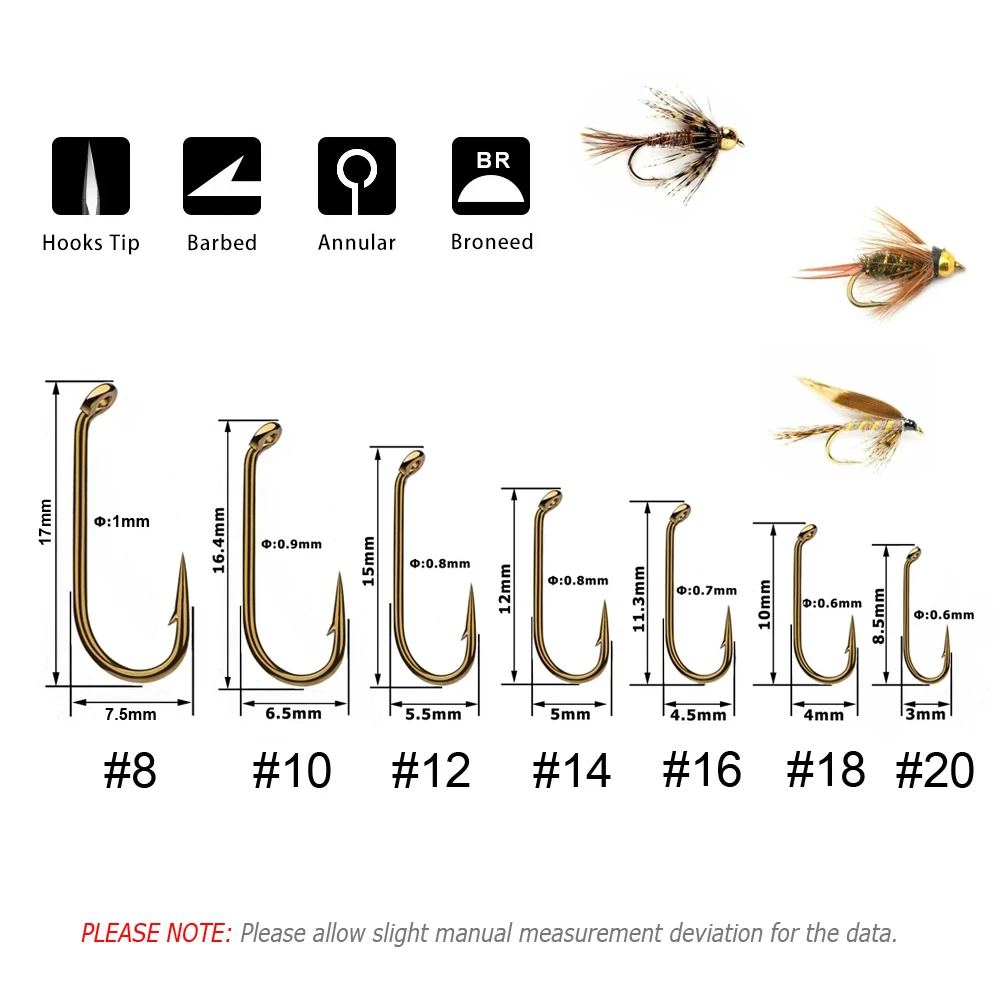 BR

Hooks Tip Barbed Annular Broneed

17mm
Φ:1mm
7.5mm
#8

16.4mm
Φ:0.9mm
6.5mm
#10

15mm
Φ:0.8mm
5.5mm
#12

12mm
Φ:0.8mm
5mm
#14

11.3mm
Φ:0.7mm
4.5mm
#16

10mm
Φ:0.6mm
4mm
#18

8.5mm
Φ:0.6mm
3mm
#20

PLEASE NOTE: Please allow slight manual measurement deviation for the data.