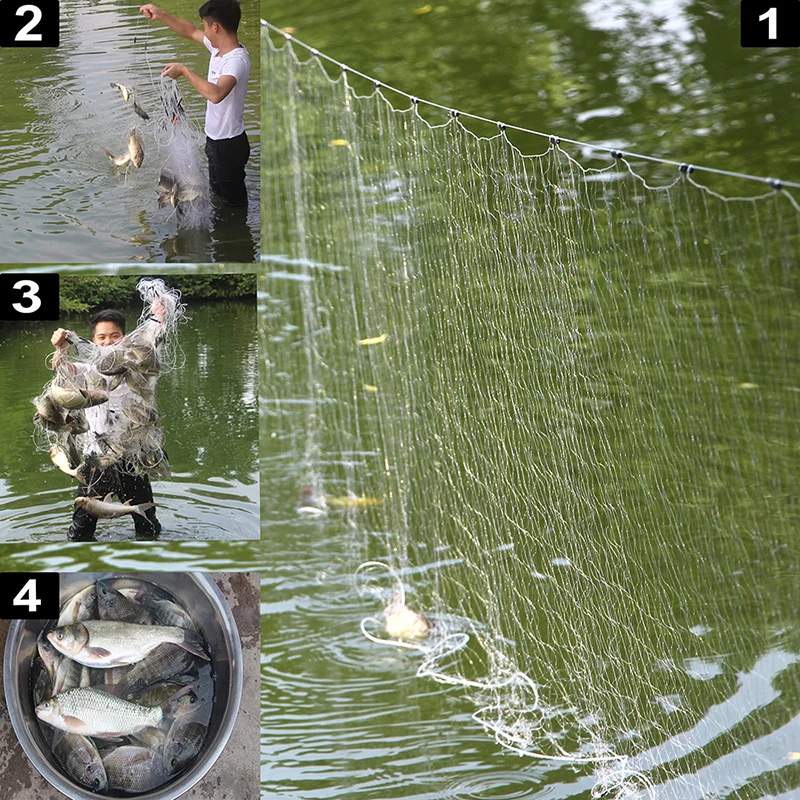 2
1
3
4