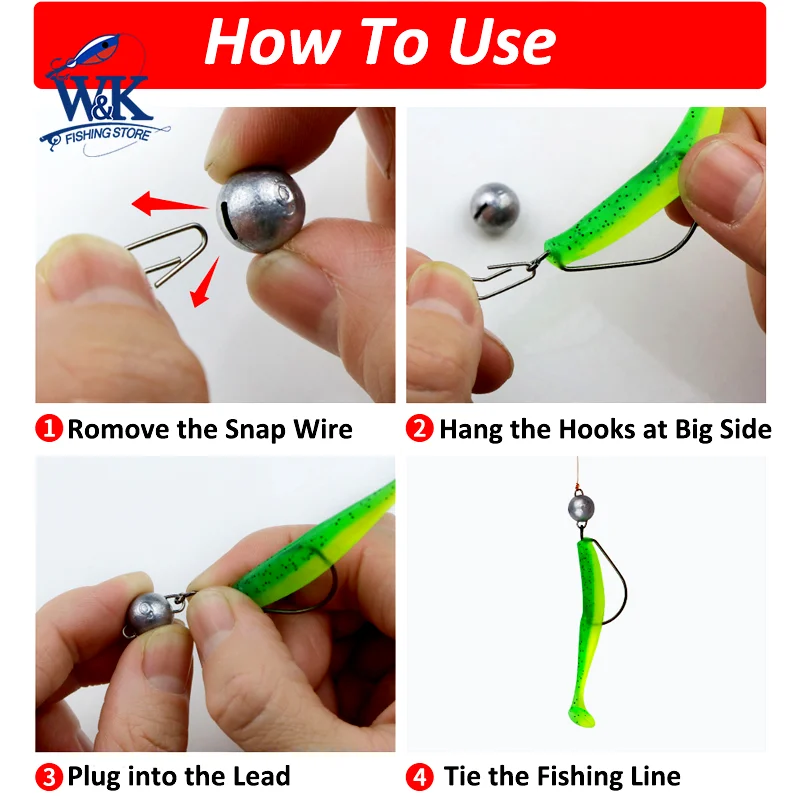 How To Use

W&K FISHING STORE

1 Romove the Snap Wire

2 Hang the Hooks at Big Side

3 Plug into the Lead

4 Tie the Fishing Line