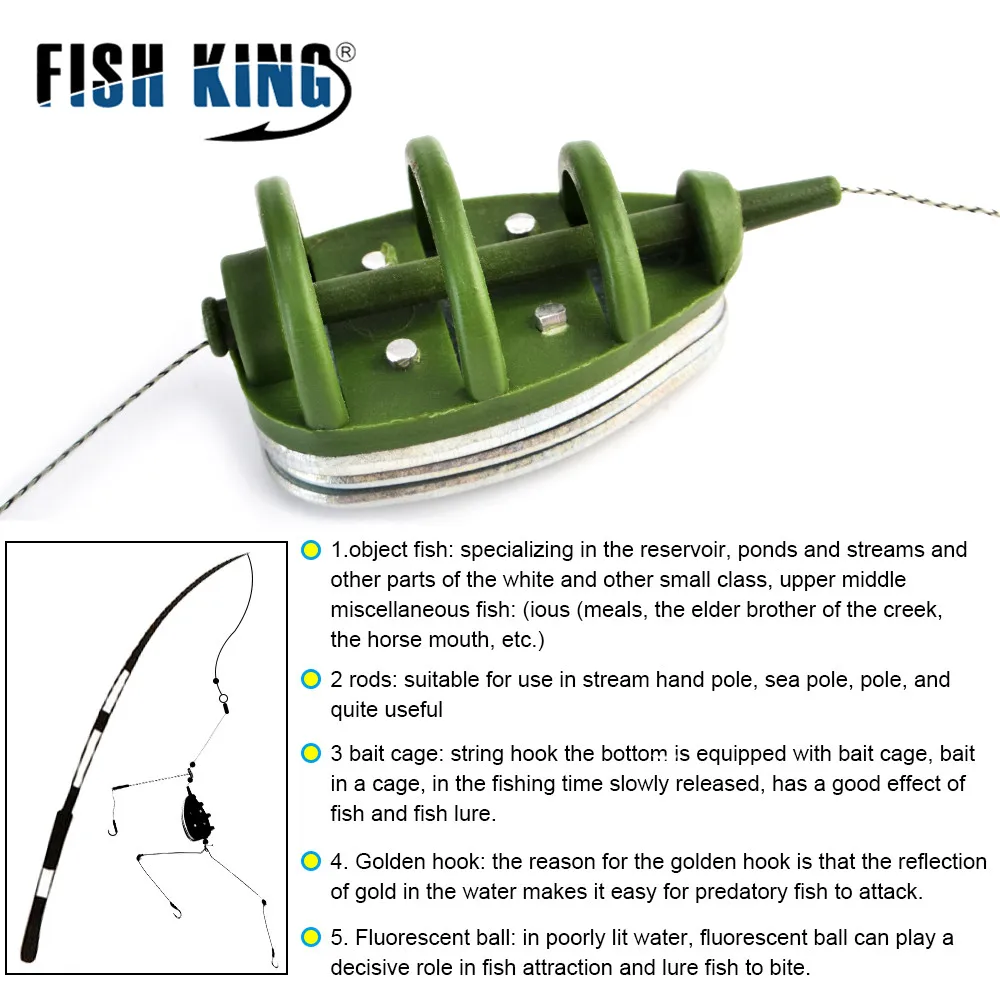 FISH KING®

1.object fish: specializing in the reservoir, ponds and streams and other parts of the white and other small class, upper middle miscellaneous fish: (ious (meals, the elder brother of the creek, the horse mouth, etc.)

2 rods: suitable for use in stream hand pole, sea pole, pole, and quite useful

3 bait cage: string hook the bottom is equipped with bait cage, bait in a cage, in the fishing time slowly released, has a good effect of fish and fish lure.

4. Golden hook: the reason for the golden hook is that the reflection of gold in the water makes it easy for predatory fish to attack.

5. Fluorescent ball: in poorly lit water, fluorescent ball can play a decisive role in fish attraction and lure fish to bite.