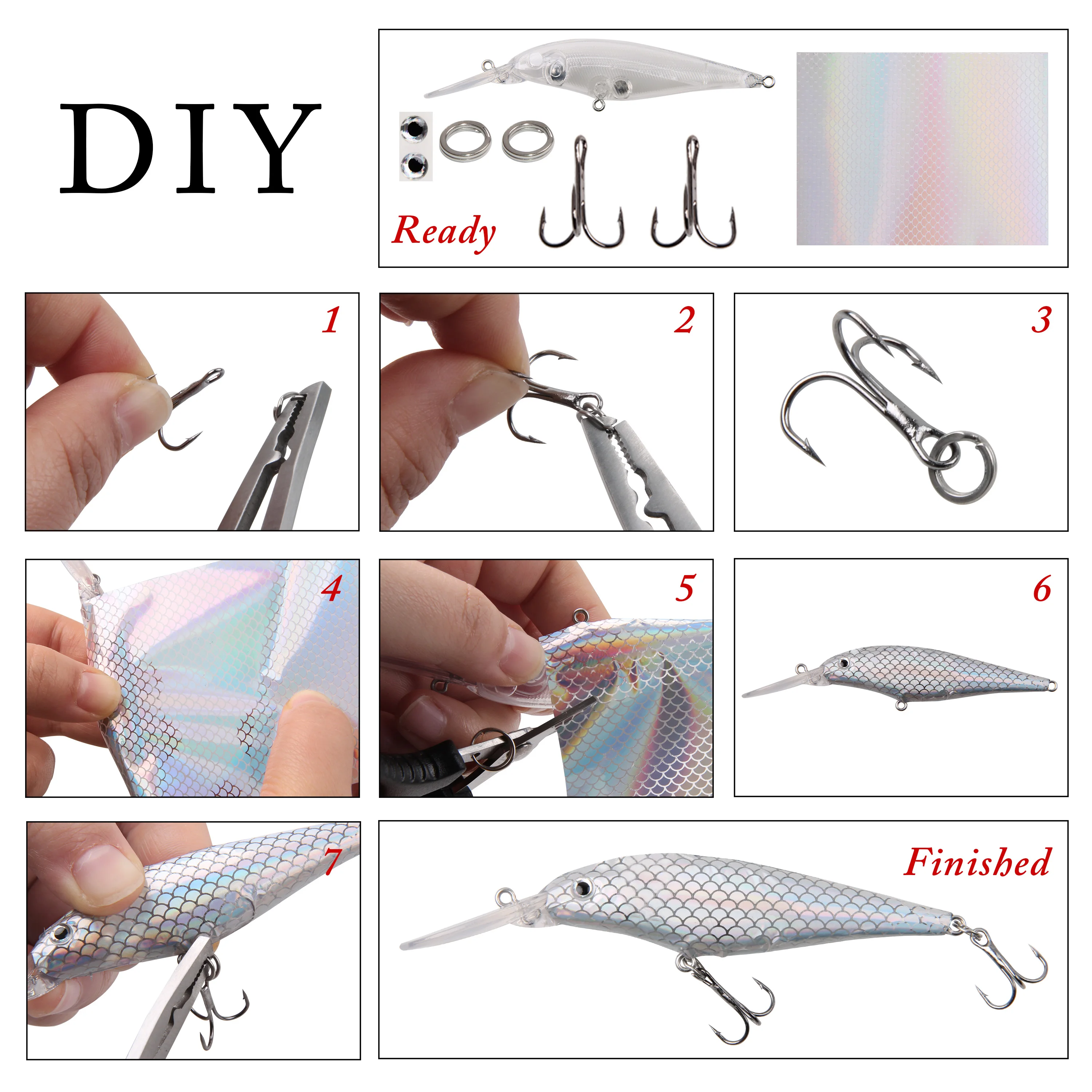 DIY

Ready

1

2

3

4

5

6

7

Finished