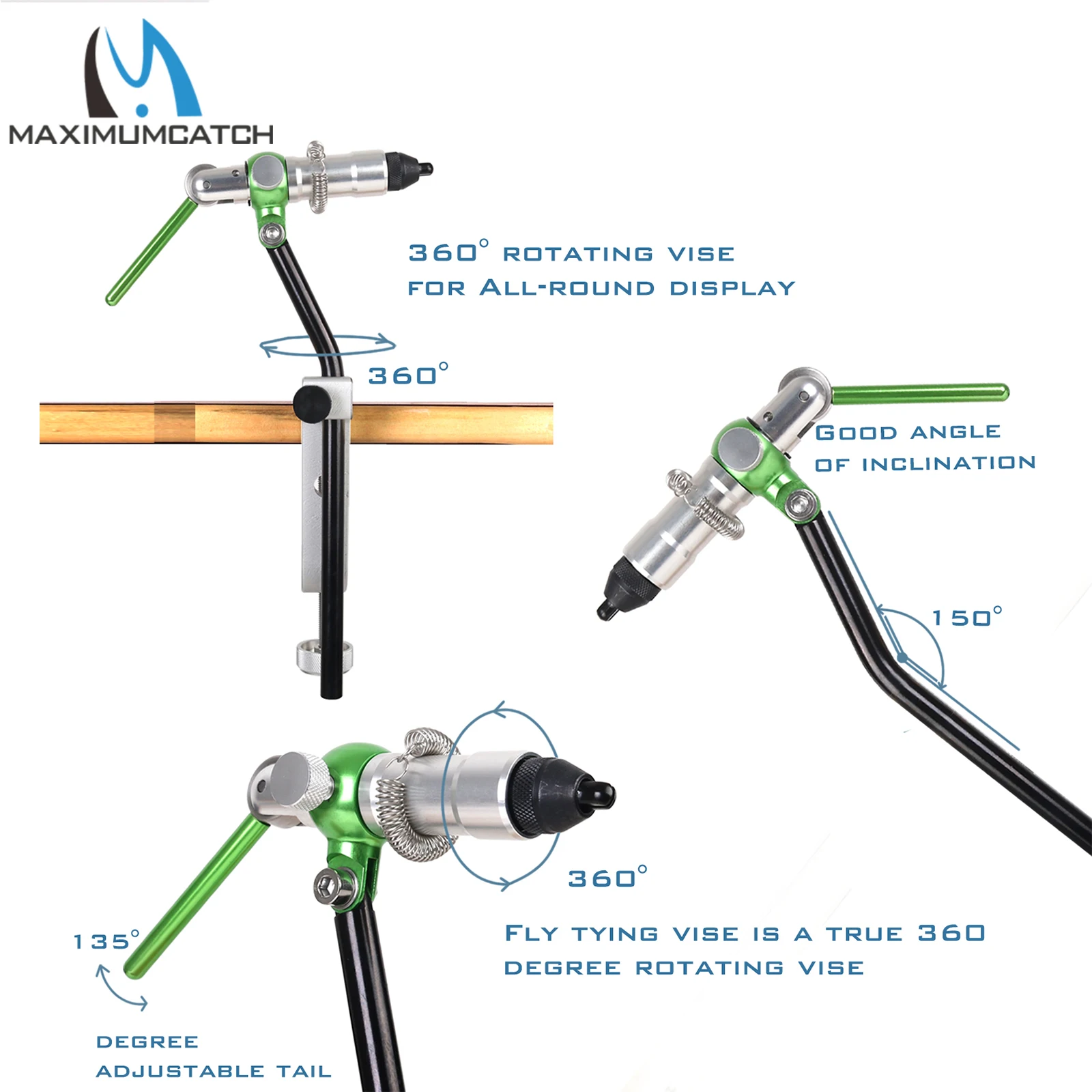 MAXIMUMCATCH

360° ROTATING VISE
FOR ALL-ROUND DISPLAY

360°

GOOD ANGLE
OF INCLINATION

150°

360°

FLY TYING VISE IS A TRUE 360
DEGREE ROTATING VISE

135°

DEGREE
ADJUSTABLE TAIL