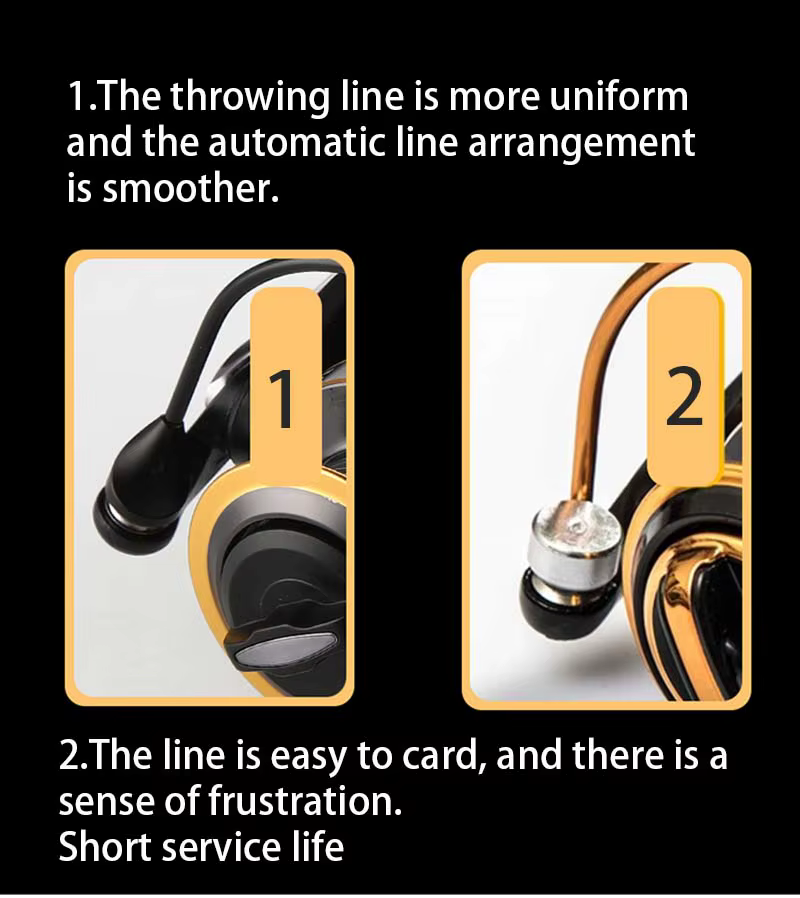 1.The throwing line is more uniform and the automatic line arrangement is smoother.

1

2

2.The line is easy to card, and there is a sense of frustration.
Short service life