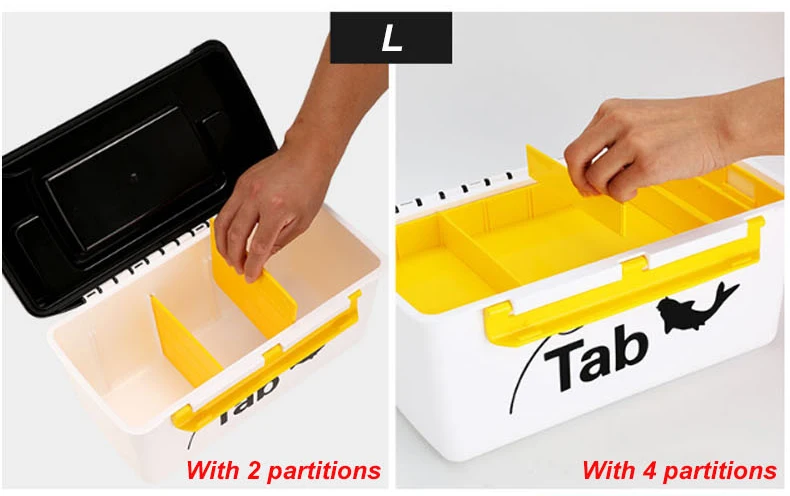 L

Tab

With 2 partitions

Tab

With 4 partitions