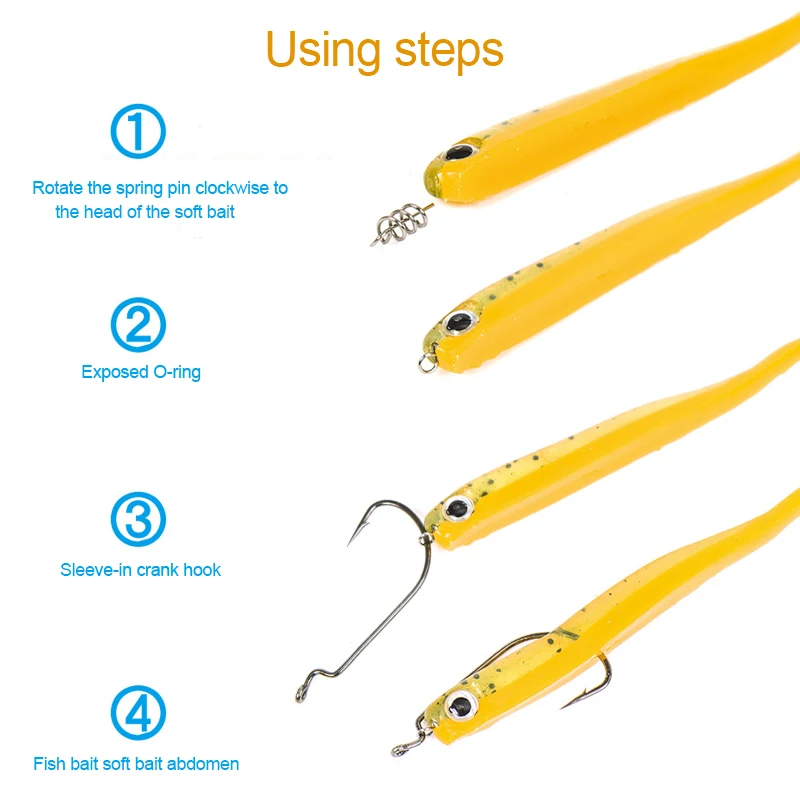 Using steps

①

Rotate the spring pin clockwise to the head of the soft bait

②

Exposed O-ring

③

Sleeve-in crank hook

④

Fish bait soft bait abdomen