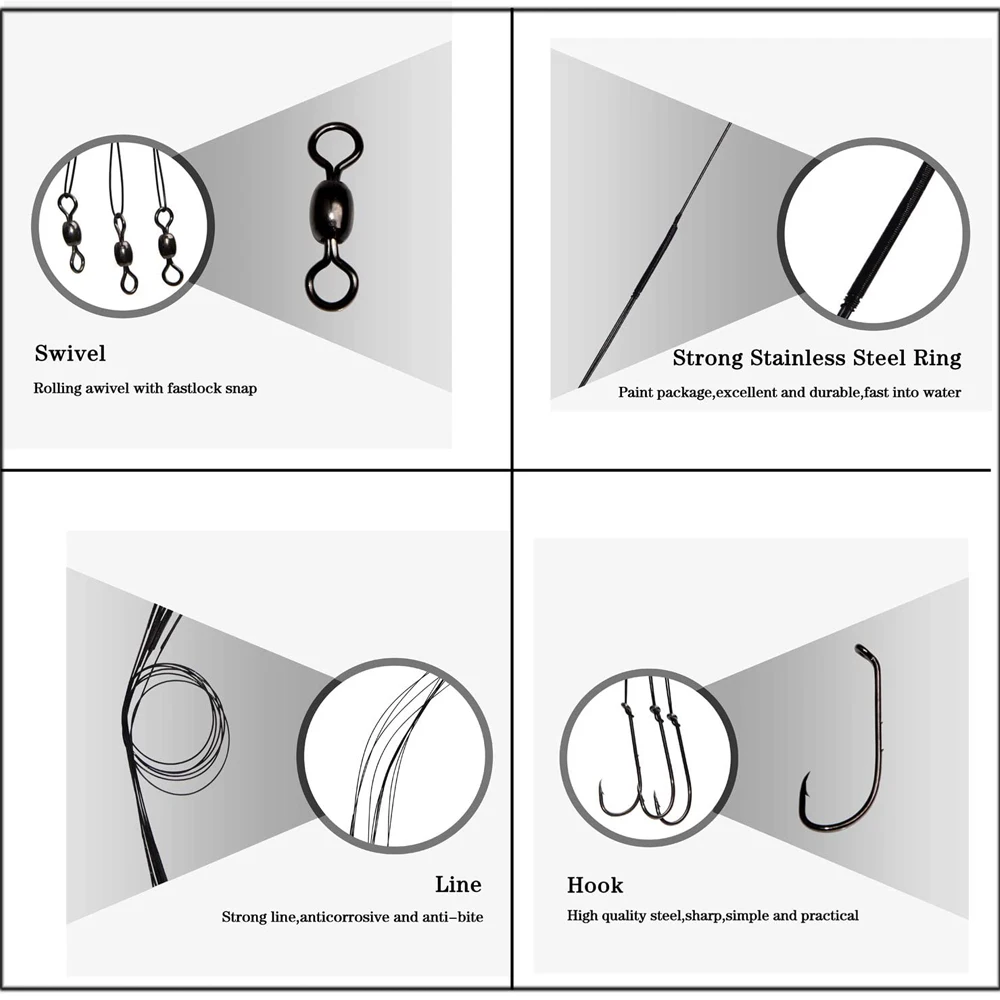 Swivel

Rolling awivel with fastlock snap

Strong Stainless Steel Ring

Paint package,excellent and durable,fast into water

Line

Strong line,anticorrosive and anti-bite

Hook

High quality steel,sharp,simple and practical