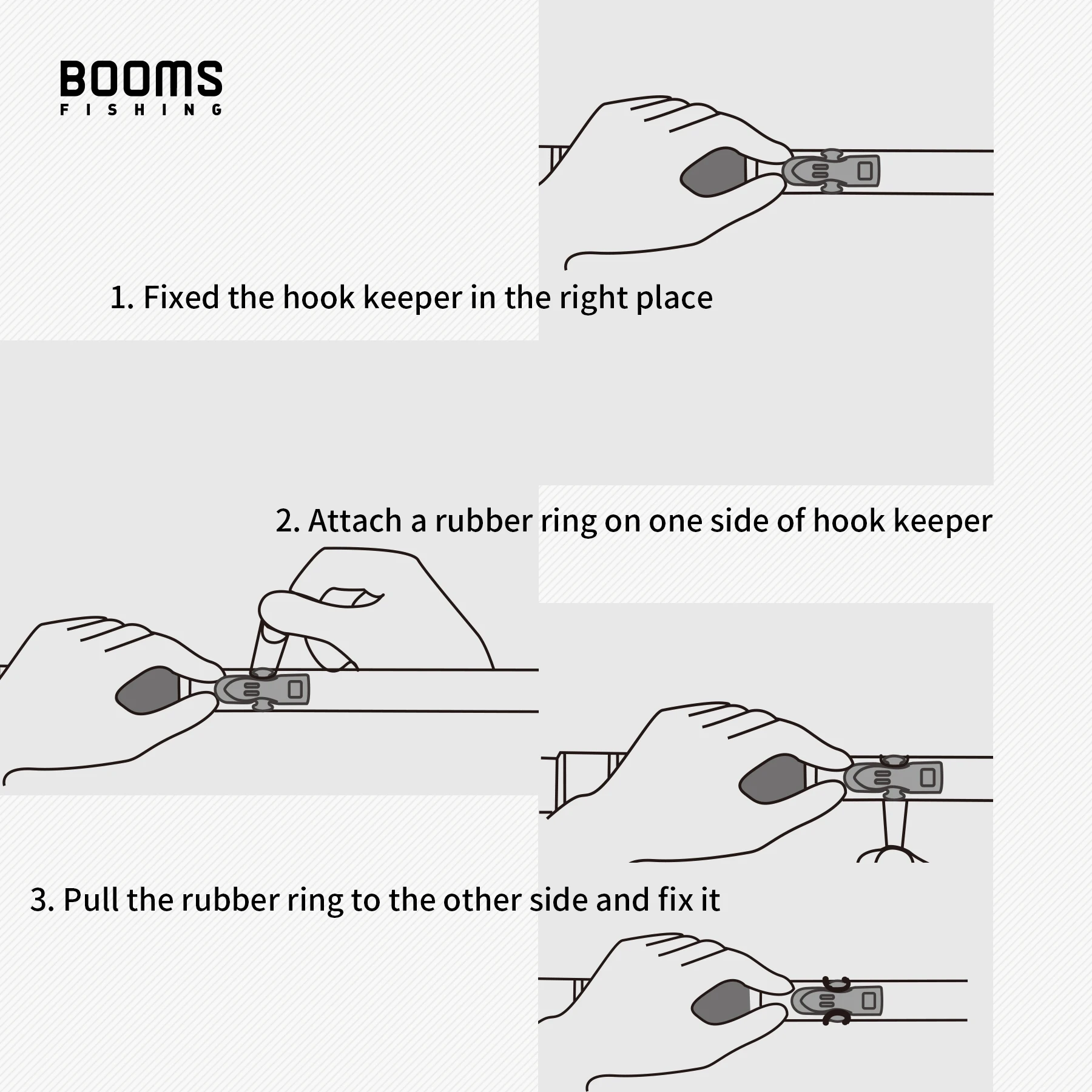 BOOMS
FISHING

1. Fixed the hook keeper in the right place

2. Attach a rubber ring on one side of hook keeper

3. Pull the rubber ring to the other side and fix it