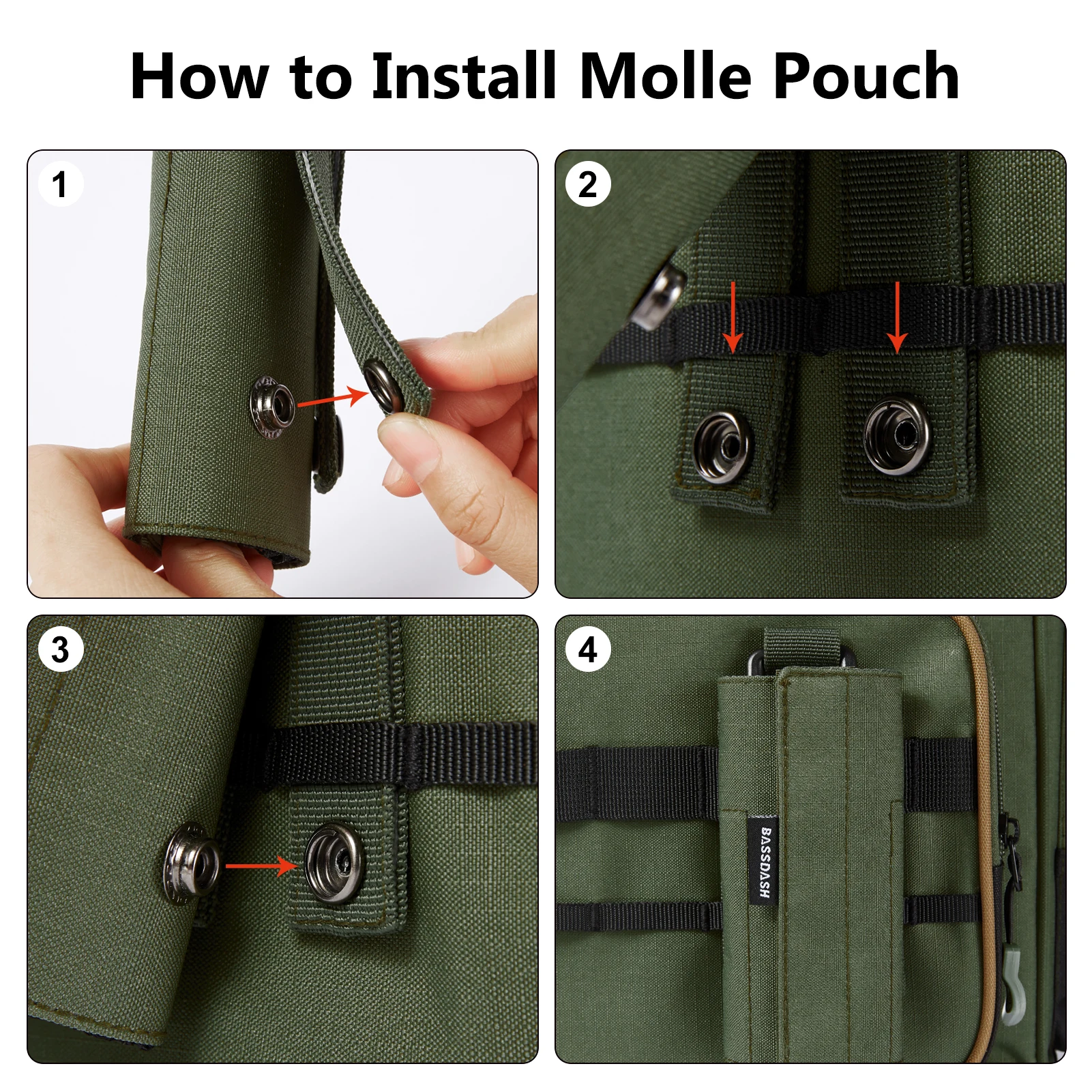 How to Install Molle Pouch

1

2

3

4

BASSDASH