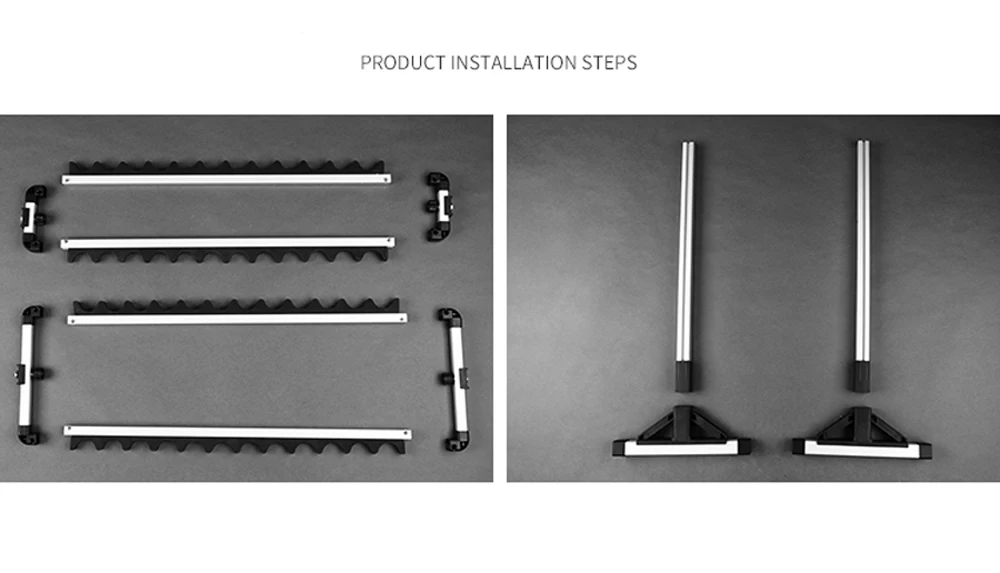 PRODUCT INSTALLATION STEPS