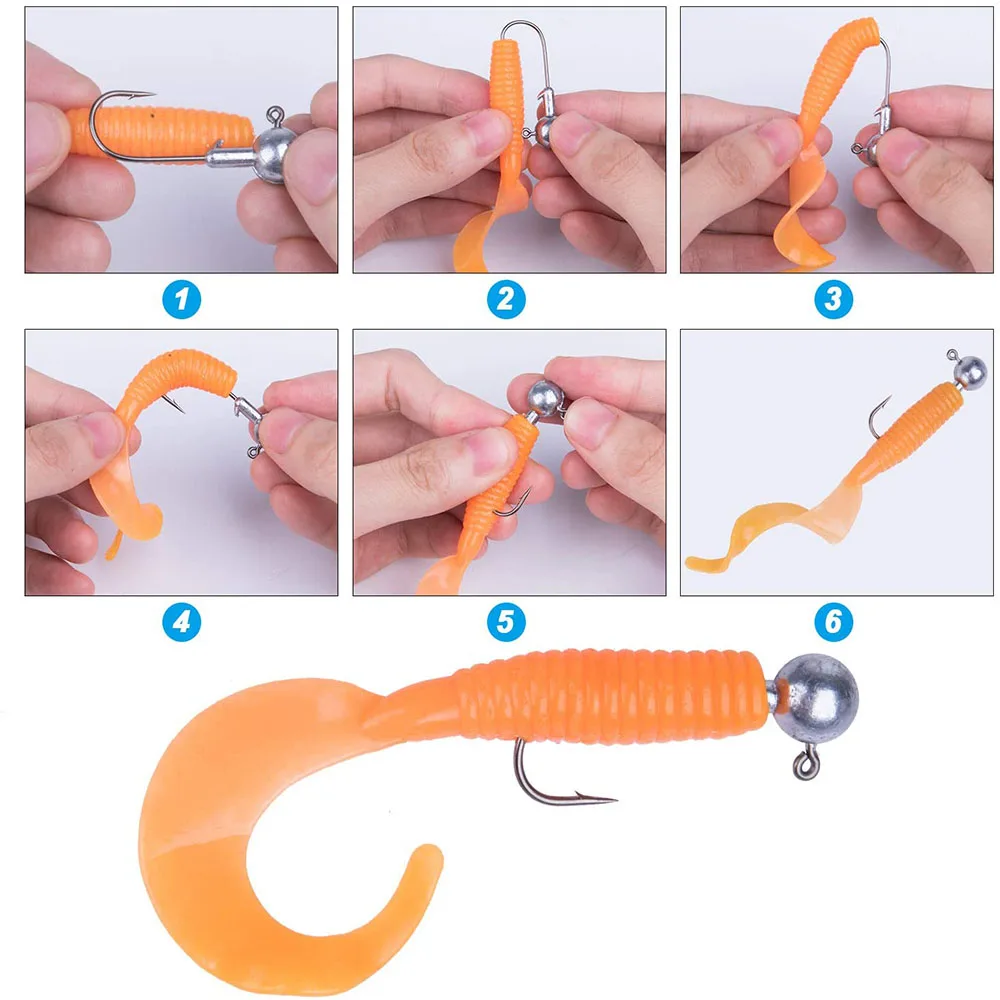 1
2
3
4
5
6