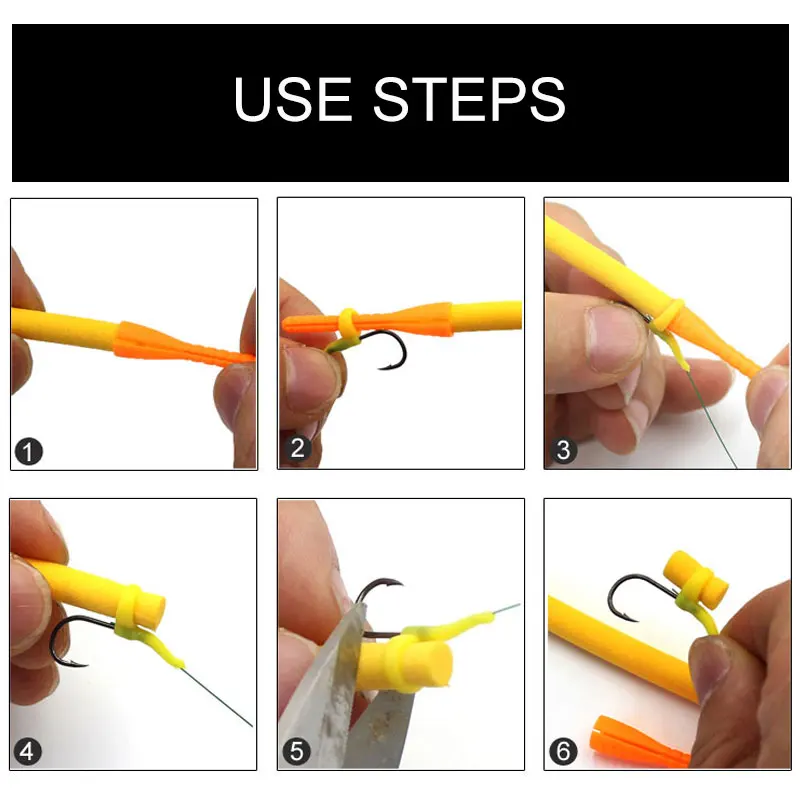 USE STEPS

1

2

3

4

5

6