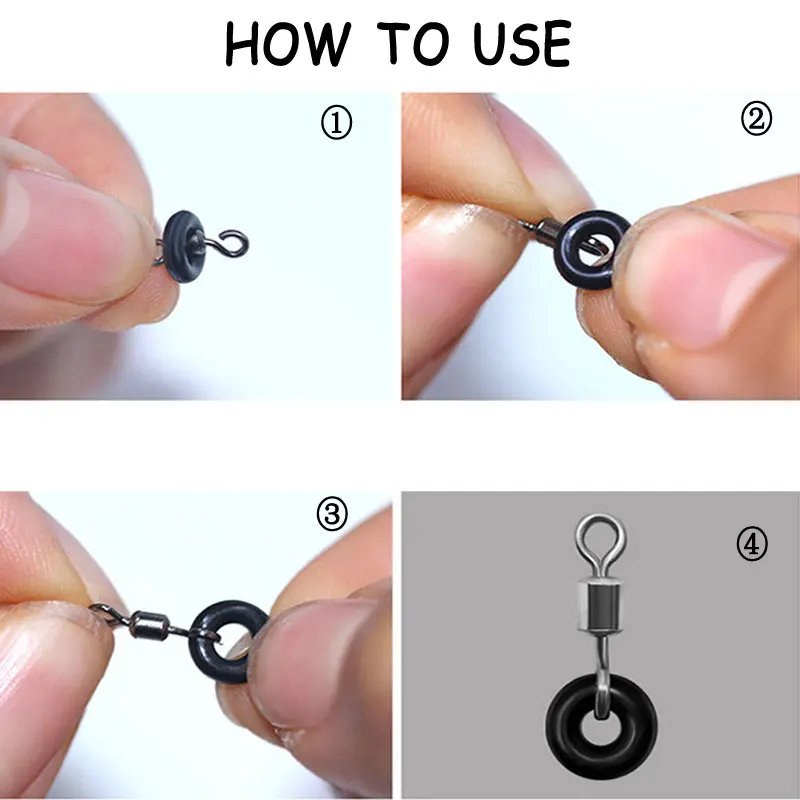 HOW TO USE

①

②

③

④