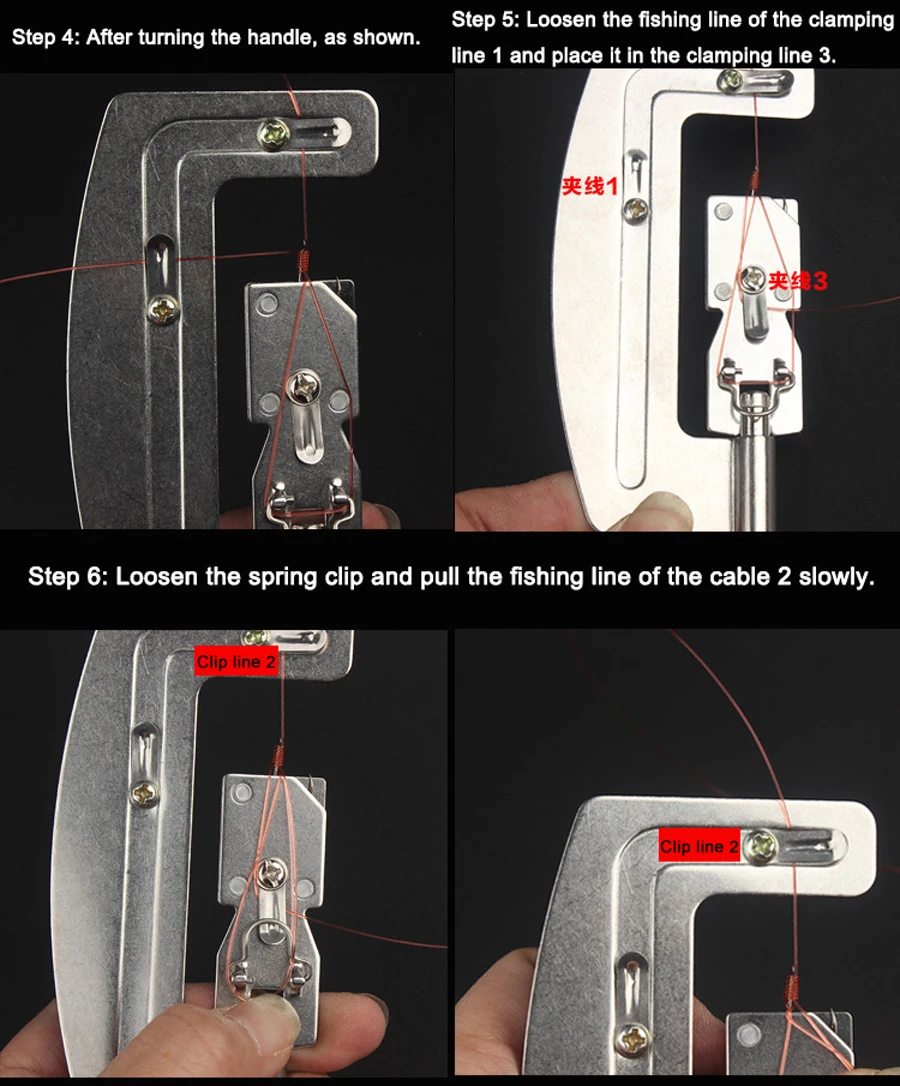 Step 4: After turning the handle, as shown.

Step 5: Loosen the fishing line of the clamping line 1 and place it in the clamping line 3.

夹线1

夹线3

Step 6: Loosen the spring clip and pull the fishing line of the cable 2 slowly.

Clip line 2

Clip line 2