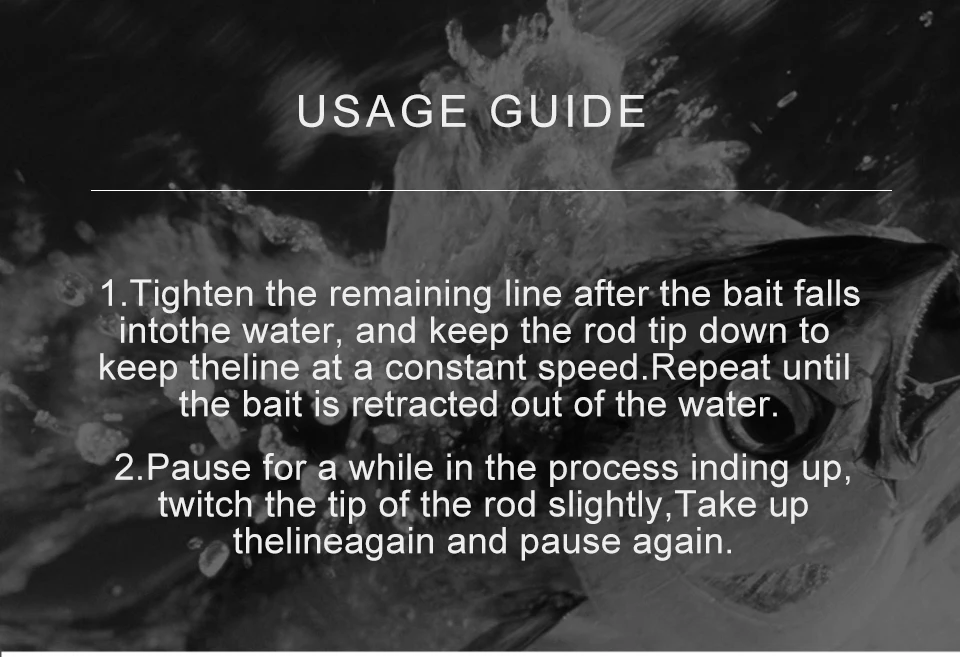 USAGE GUIDE

1.Tighten the remaining line after the bait falls intothe water, and keep the rod tip down to keep theline at a constant speed.Repeat until the bait is retracted out of the water.

2.Pause for a while in the process inding up, twitch the tip of the rod slightly,Take up thelineagain and pause again.