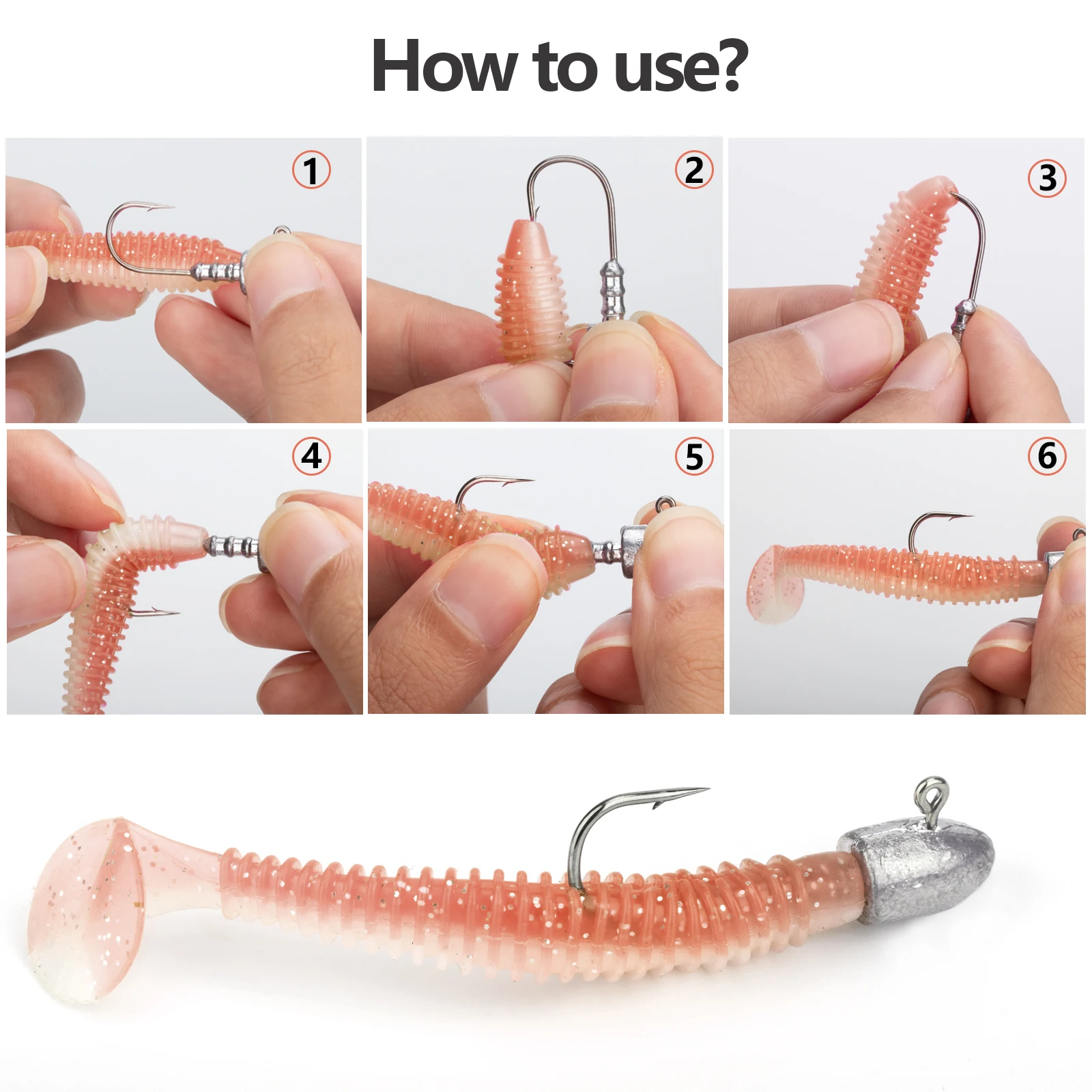 How to use?

1

2

3

4

5

6