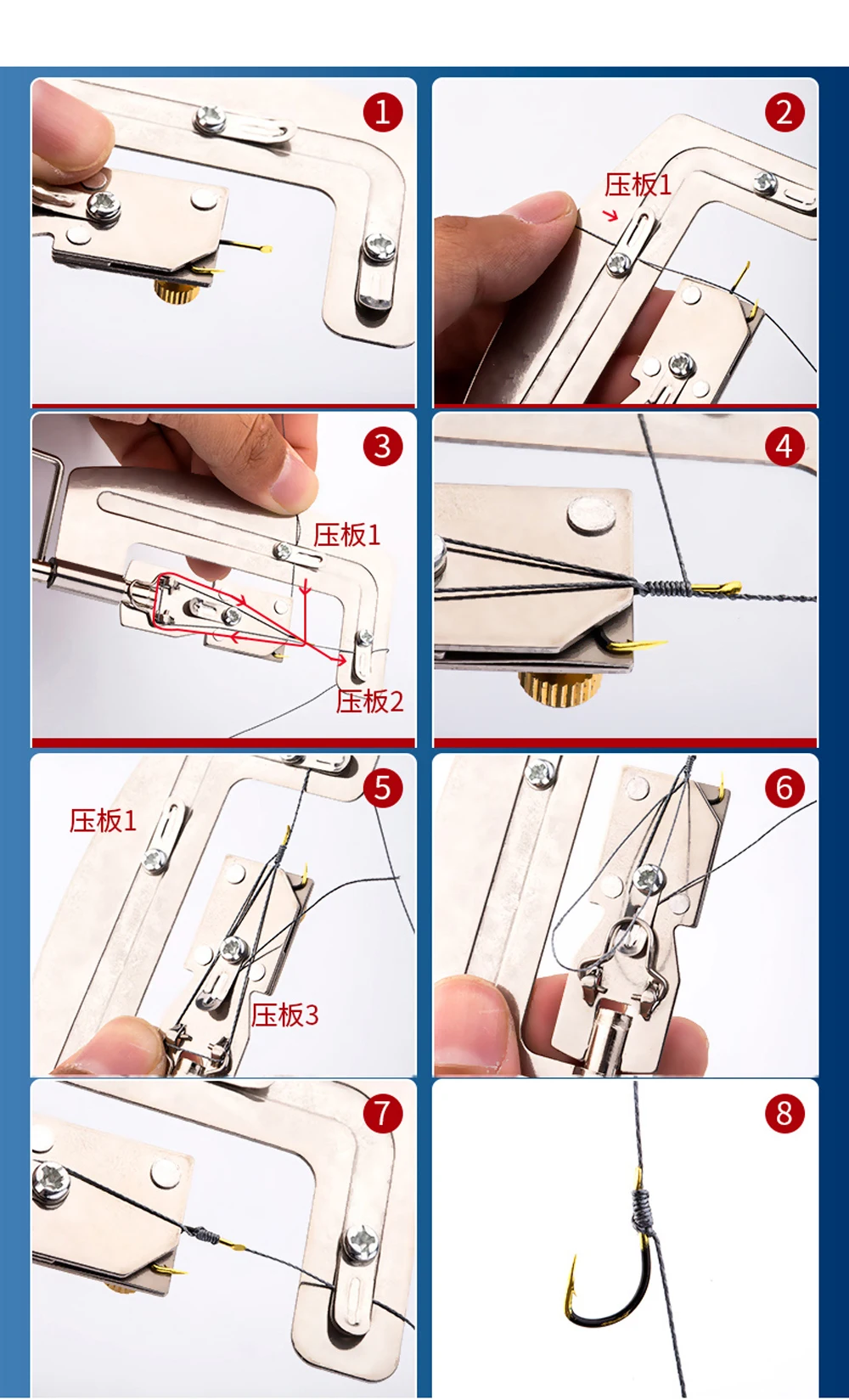 1

2
压板1

3
压板1
压板2

4

5
压板1
压板3

6

7

8