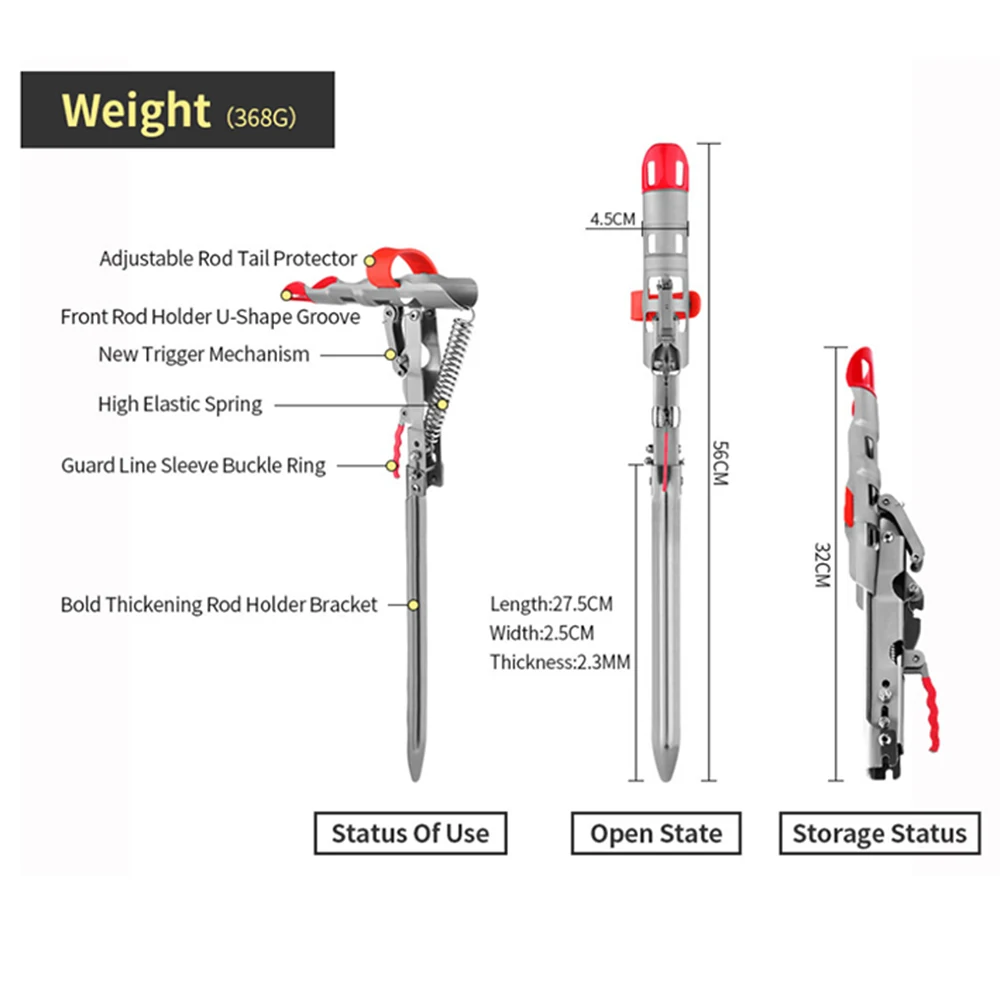 Weight (368G)

Adjustable Rod Tail Protector

Front Rod Holder U-Shape Groove

New Trigger Mechanism

High Elastic Spring

Guard Line Sleeve Buckle Ring

Bold Thickening Rod Holder Bracket

4.5CM

56CM

Length:27.5CM
Width:2.5CM
Thickness:2.3MM

32CM

Status Of Use

Open State

Storage Status