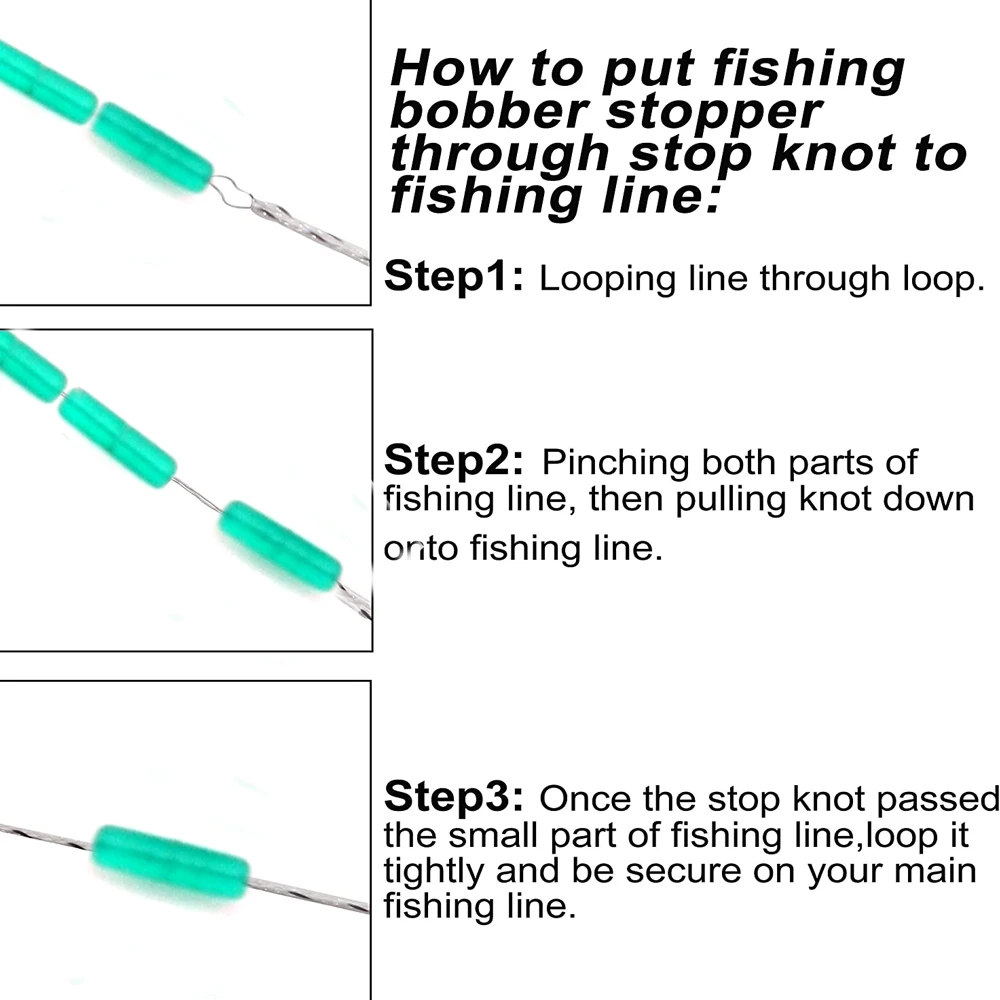 How to put fishing bobber stopper through stop knot to fishing line:

Step1: Looping line through loop.

Step2: Pinching both parts of fishing line, then pulling knot down onto fishing line.

Step3: Once the stop knot passed the small part of fishing line,loop it tightly and be secure on your main fishing line.