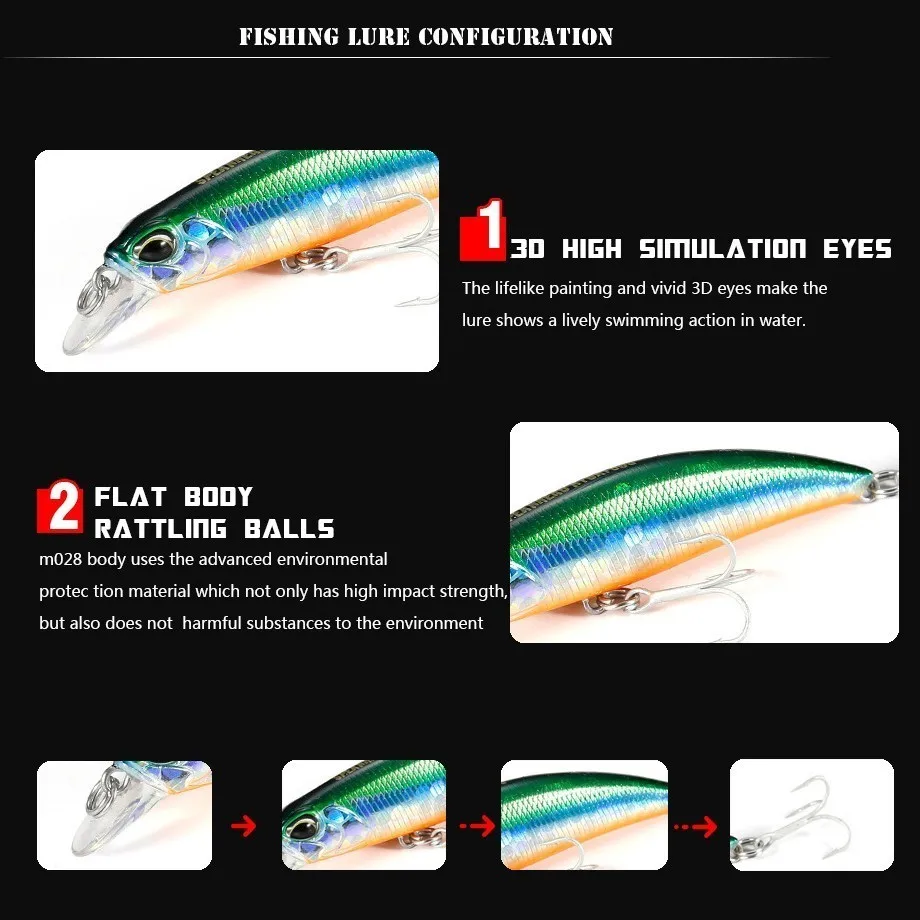 FISHING LURE CONFIGURATION

1 3D HIGH SIMULATION EYES

The lifelike painting and vivid 3D eyes make the lure shows a lively swimming action in water.

2 FLAT BODY RATTLING BALLS

m028 body uses the advanced environmental protec tion material which not only has high impact strength, but also does not harmful substances to the environment