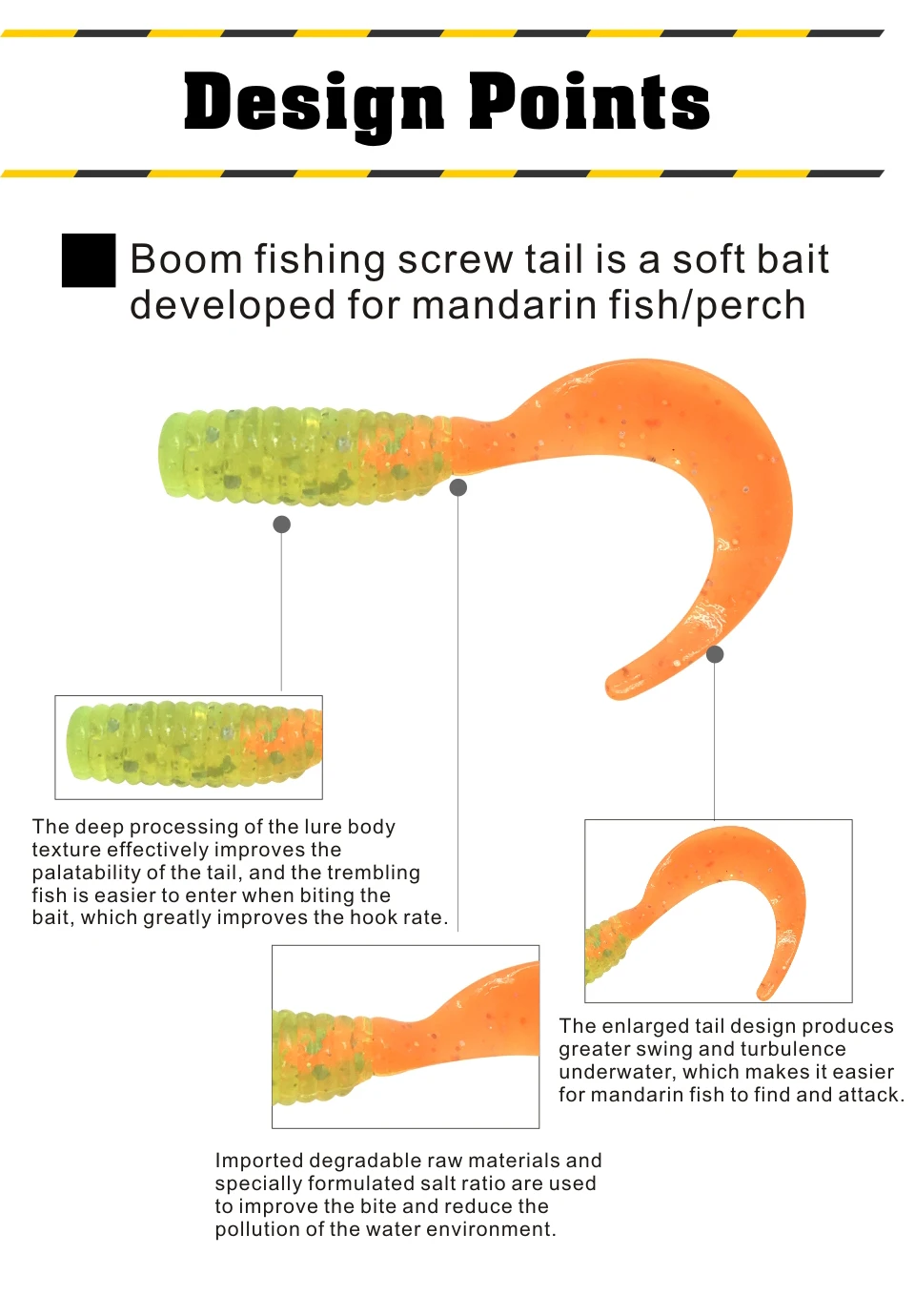 Design Points

Boom fishing screw tail is a soft bait developed for mandarin fish/perch

The deep processing of the lure body texture effectively improves the palatability of the tail, and the trembling fish is easier to enter when biting the bait, which greatly improves the hook rate.

The enlarged tail design produces greater swing and turbulence underwater, which makes it easier for mandarin fish to find and attack.

Imported degradable raw materials and specially formulated salt ratio are used to improve the bite and reduce the pollution of the water environment.