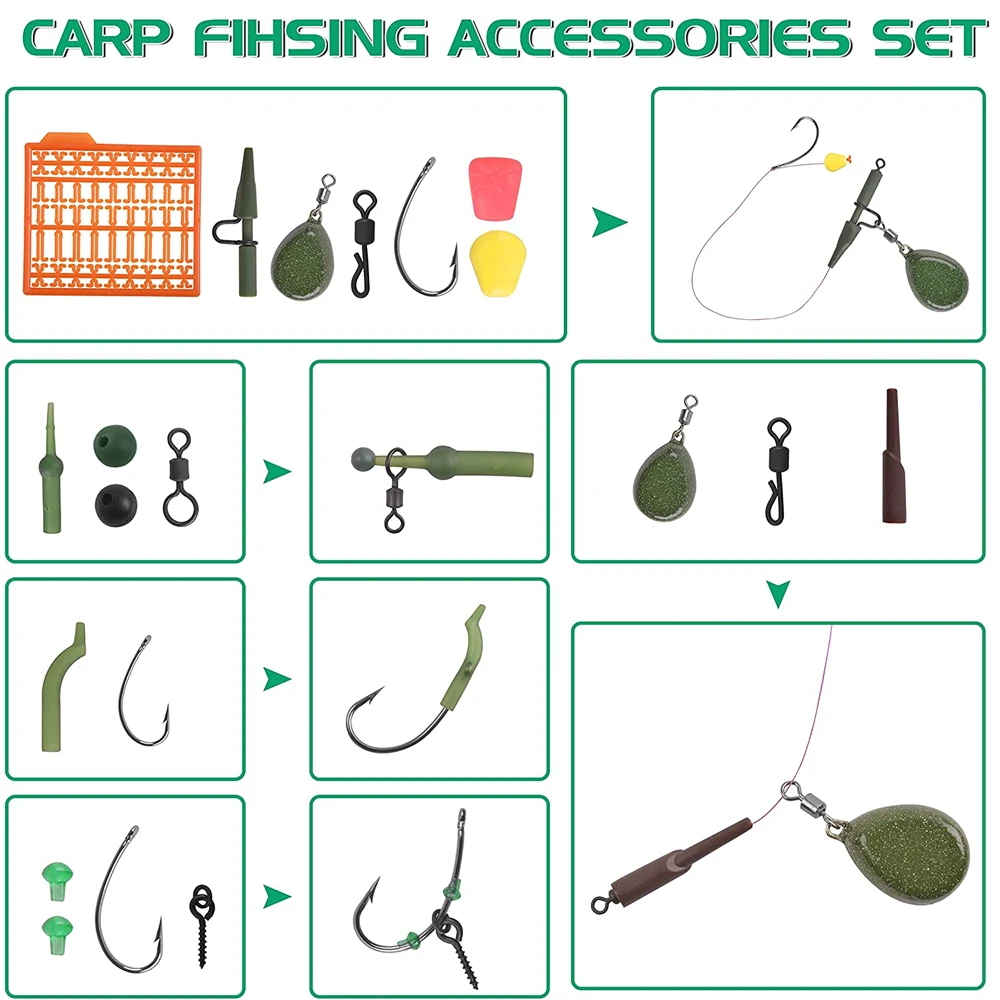 CARP FIHSING ACCESSORIES SET