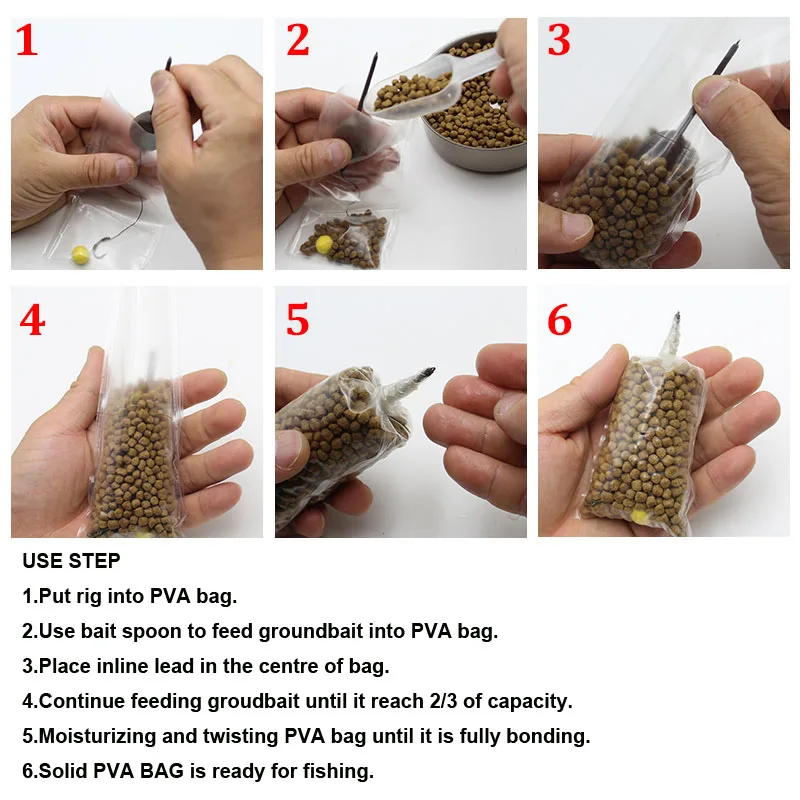 1

2

3

4

5

6

USE STEP

1.Put rig into PVA bag.

2.Use bait spoon to feed groundbait into PVA bag.

3.Place inline lead in the centre of bag.

4.Continue feeding groudbait until it reach 2/3 of capacity.

5.Moisturizing and twisting PVA bag until it is fully bonding.

6.Solid PVA BAG is ready for fishing.