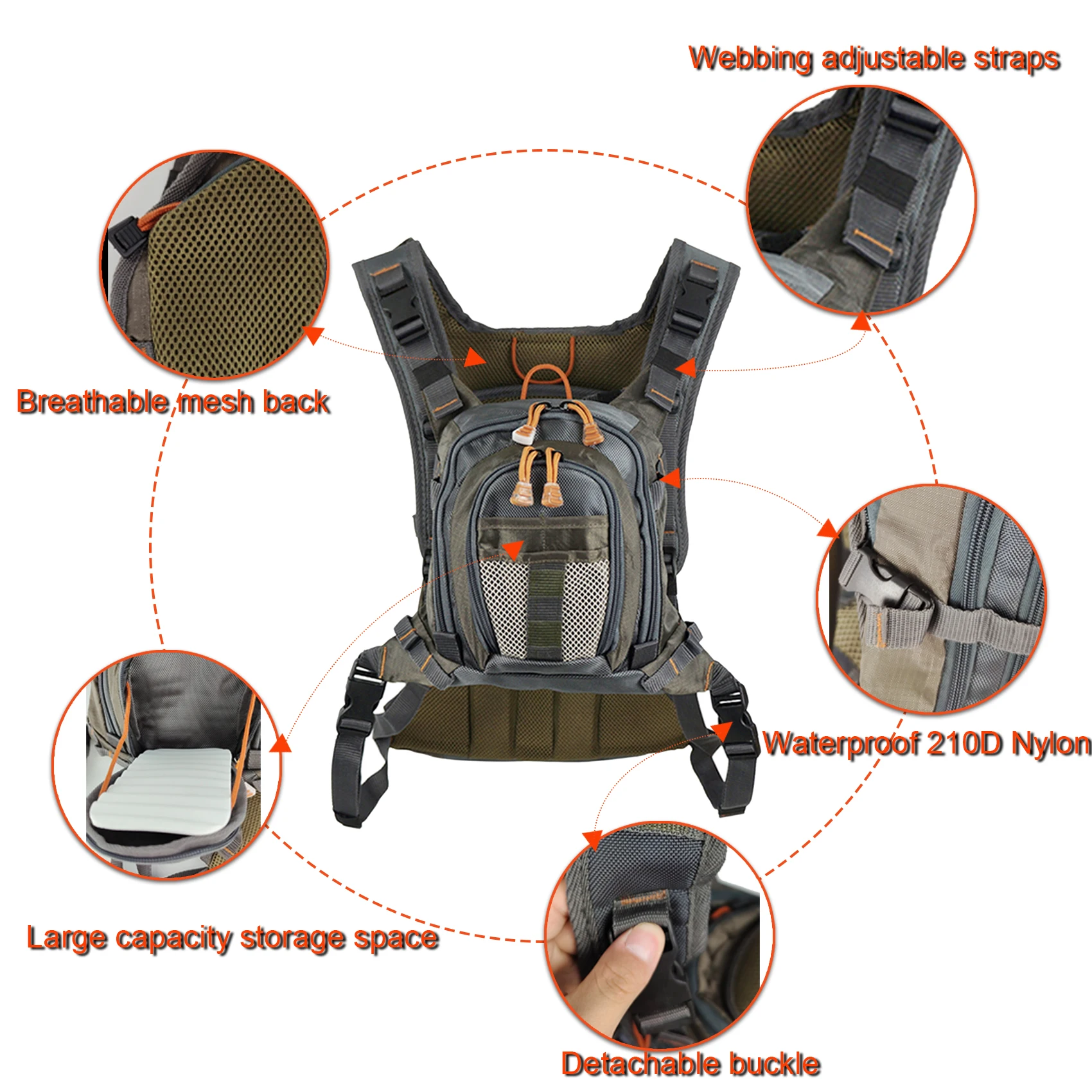 Webbing adjustable straps

Breathable mesh back

Waterproof 210D Nylon

Large capacity storage space

Detachable buckle