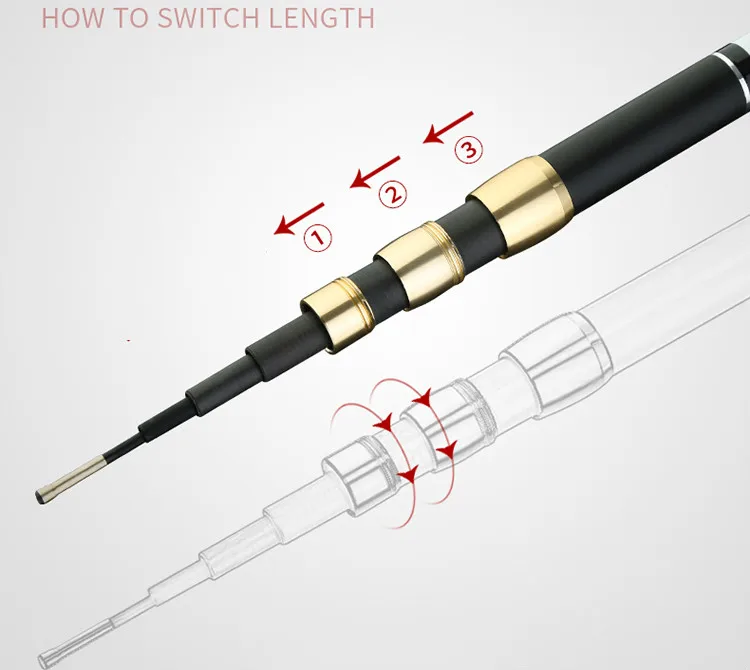 HOW TO SWITCH LENGTH

③

②

①