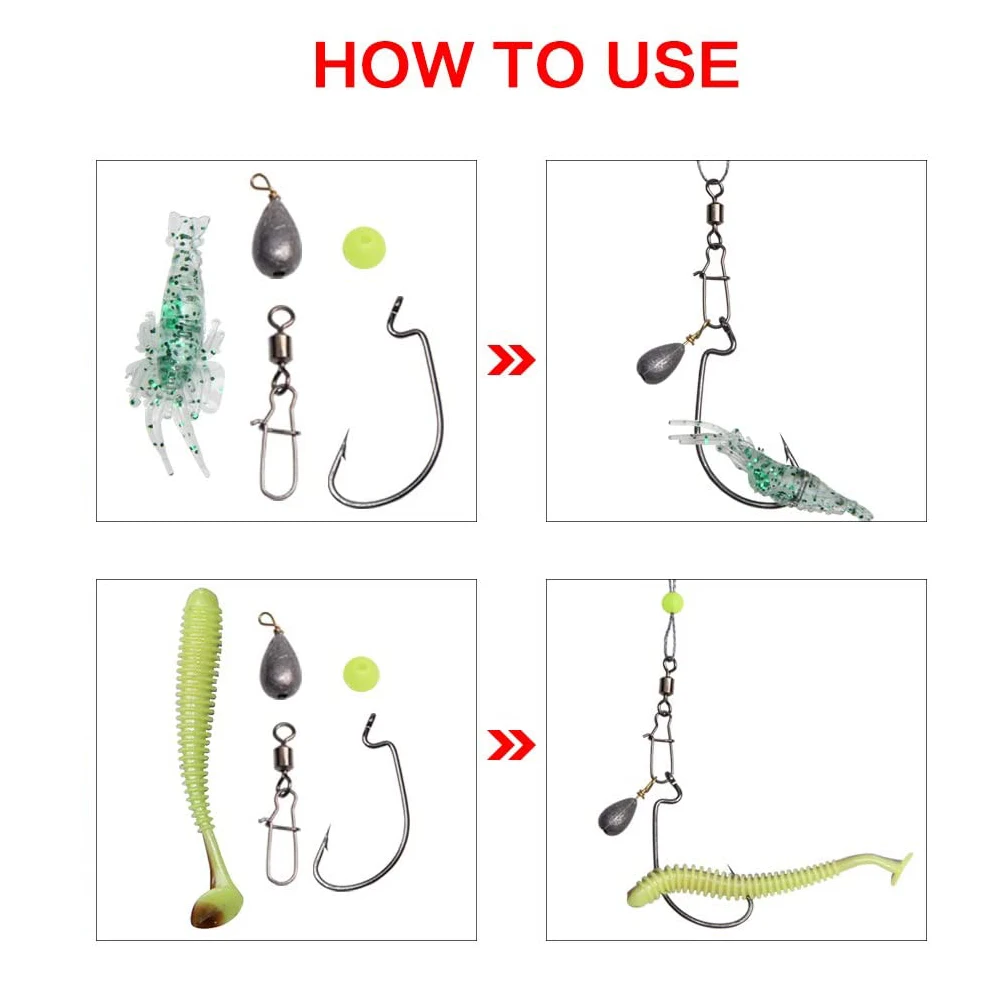 HOW TO USE