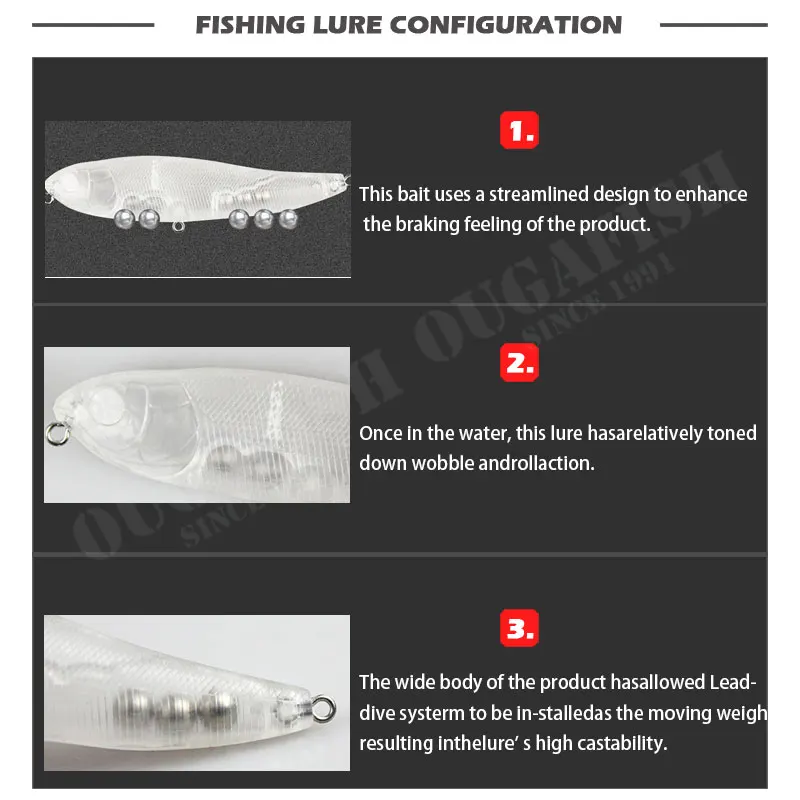 FISHING LURE CONFIGURATION

1.

This bait uses a streamlined design to enhance the braking feeling of the product.

OUGAFISH
SINCE 1991

2.

Once in the water, this lure hasarelatively toned down wobble androllaction.

3.

The wide body of the product hasallowed Lead-dive systerm to be in-stalledas the moving weigh resulting inthelure' s high castability.