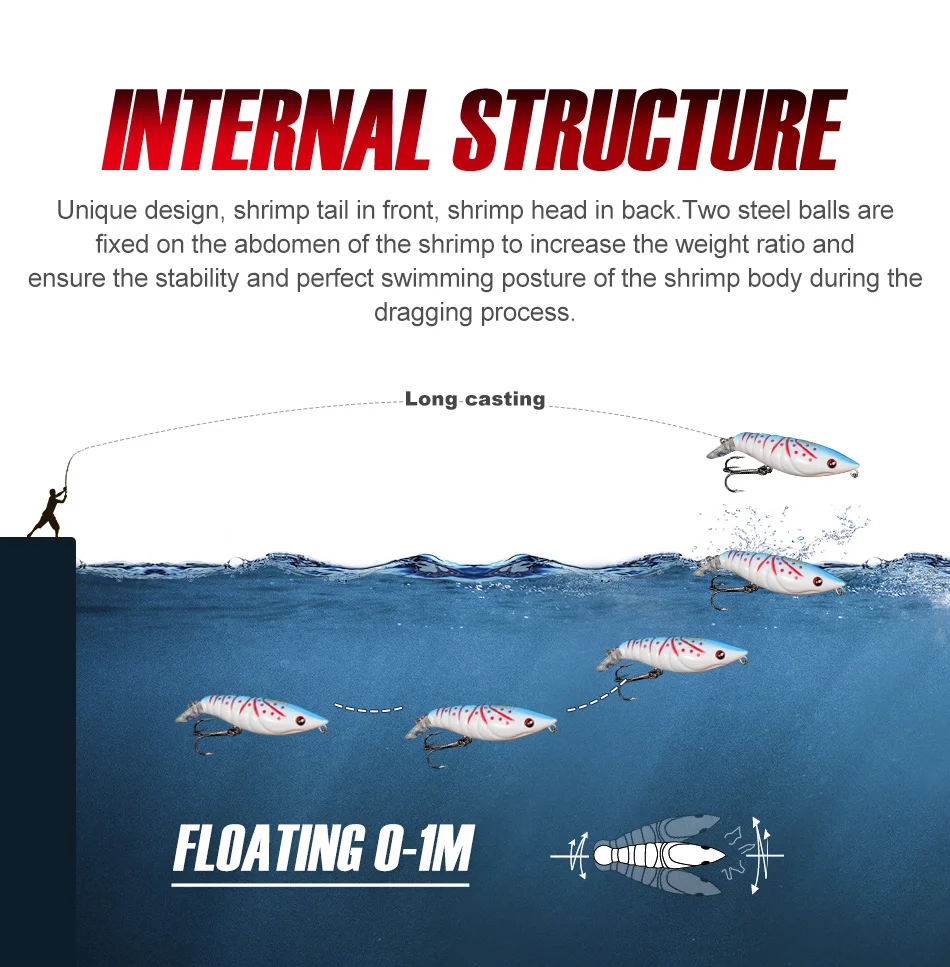 INTERNAL STRUCTURE

Unique design, shrimp tail in front, shrimp head in back.Two steel balls are fixed on the abdomen of the shrimp to increase the weight ratio and ensure the stability and perfect swimming posture of the shrimp body during the dragging process.

Long casting

FLOATING 0-1M