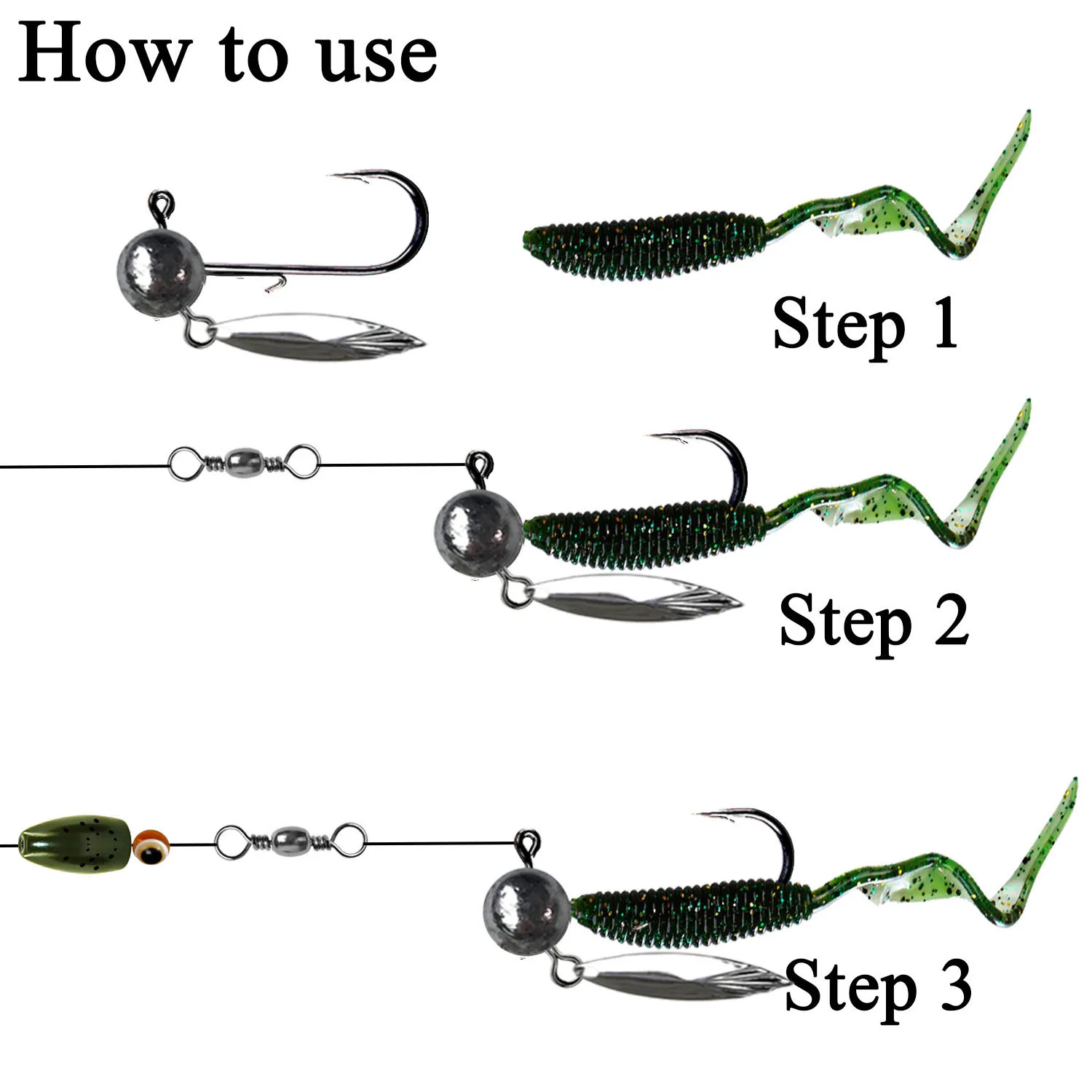 How to use

Step 1

Step 2

Step 3