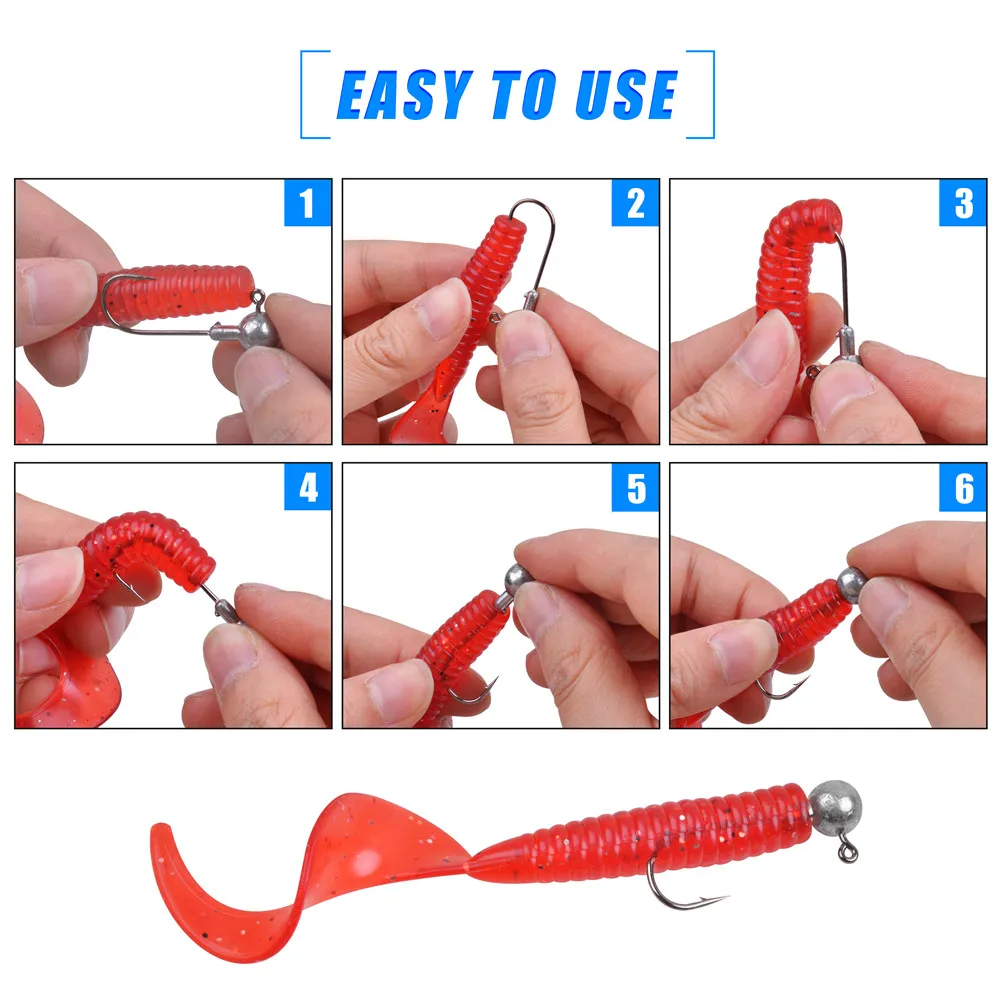 EASY TO USE

1

2

3

4

5

6