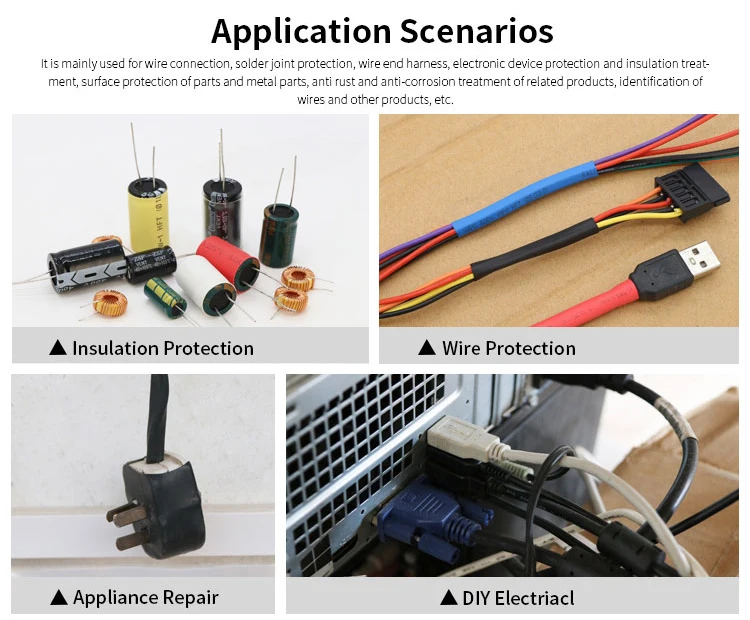 Application Scenarios

It is mainly used for wire connection, solder joint protection, wire end harness, electronic device protection and insulation treatment, surface protection of parts and metal parts, anti rust and anti-corrosion treatment of related products, identification of wires and other products, etc.

▲ Insulation Protection

▲ Wire Protection

▲ Appliance Repair

▲ DIY Electriacl