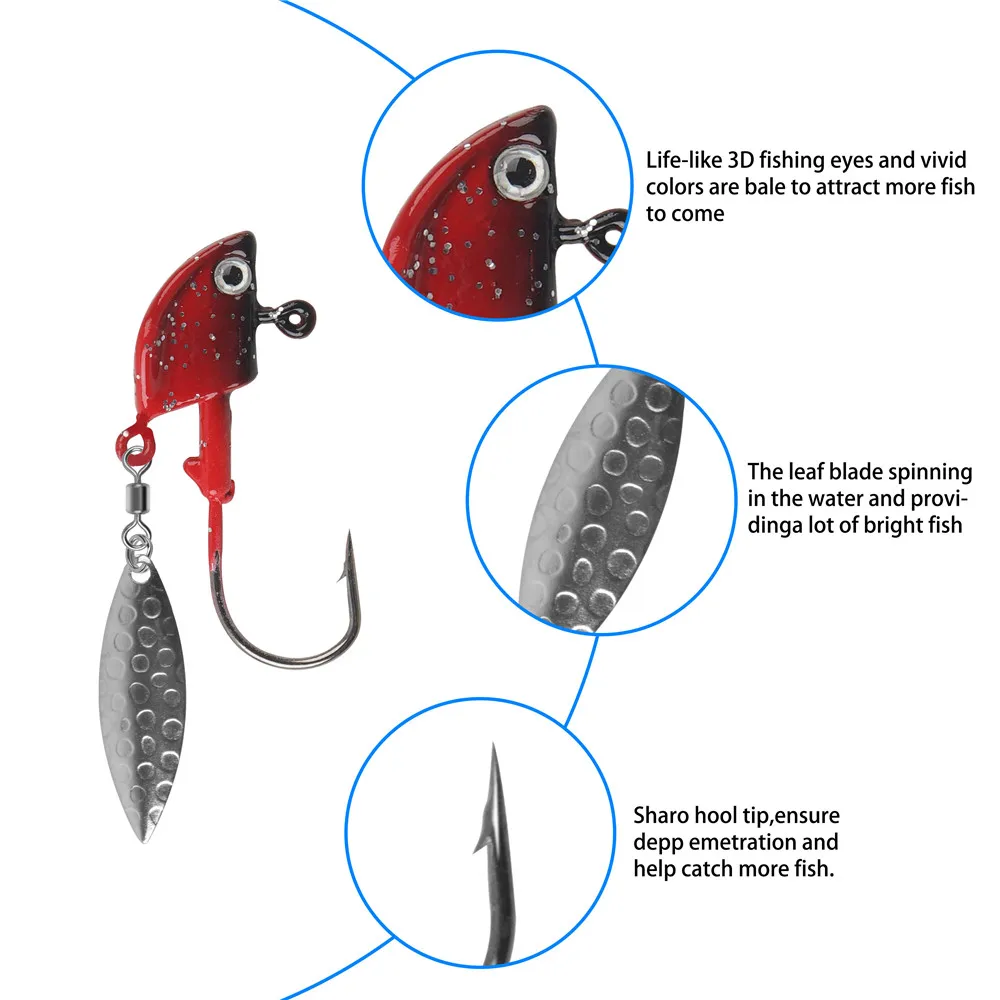 Life-like 3D fishing eyes and vivid colors are bale to attract more fish to come

The leaf blade spinning in the water and providinga lot of bright fish

Sharo hool tip,ensure depp emetration and help catch more fish.