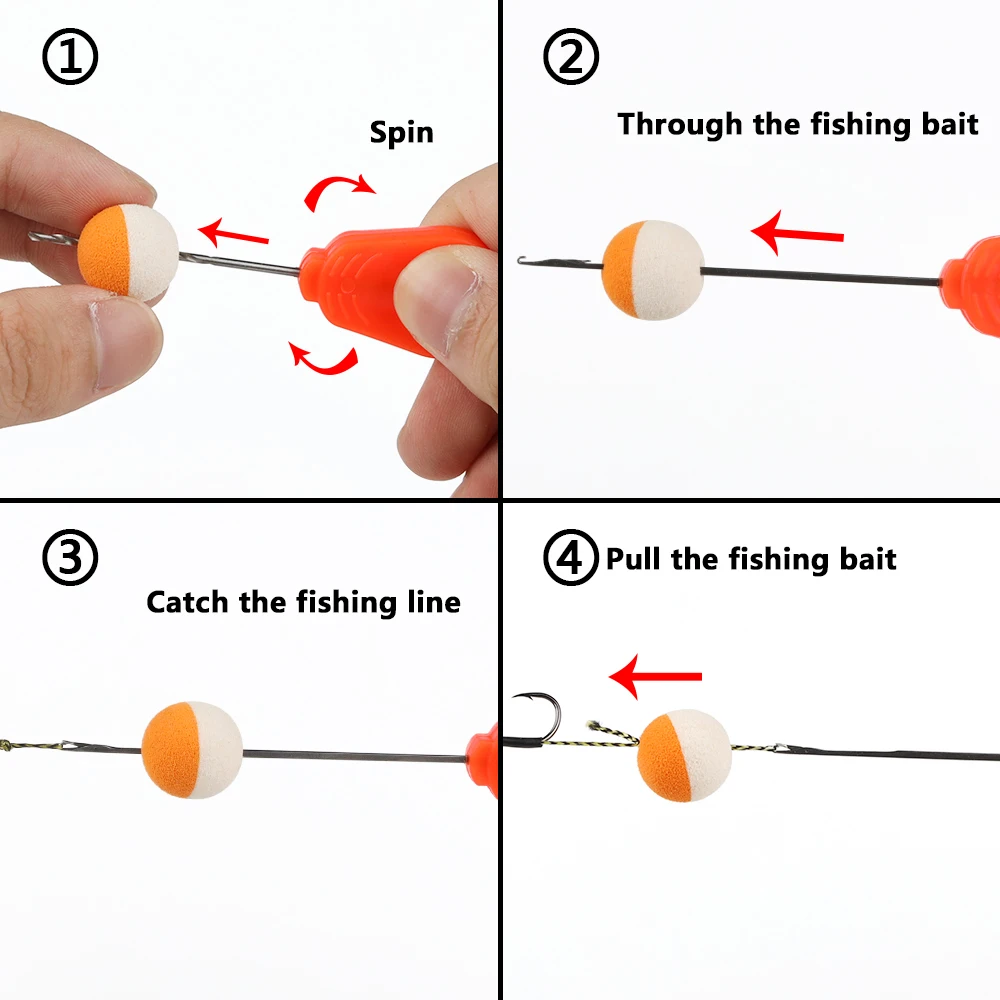 ①
Spin

②
Through the fishing bait

③
Catch the fishing line

④ Pull the fishing bait