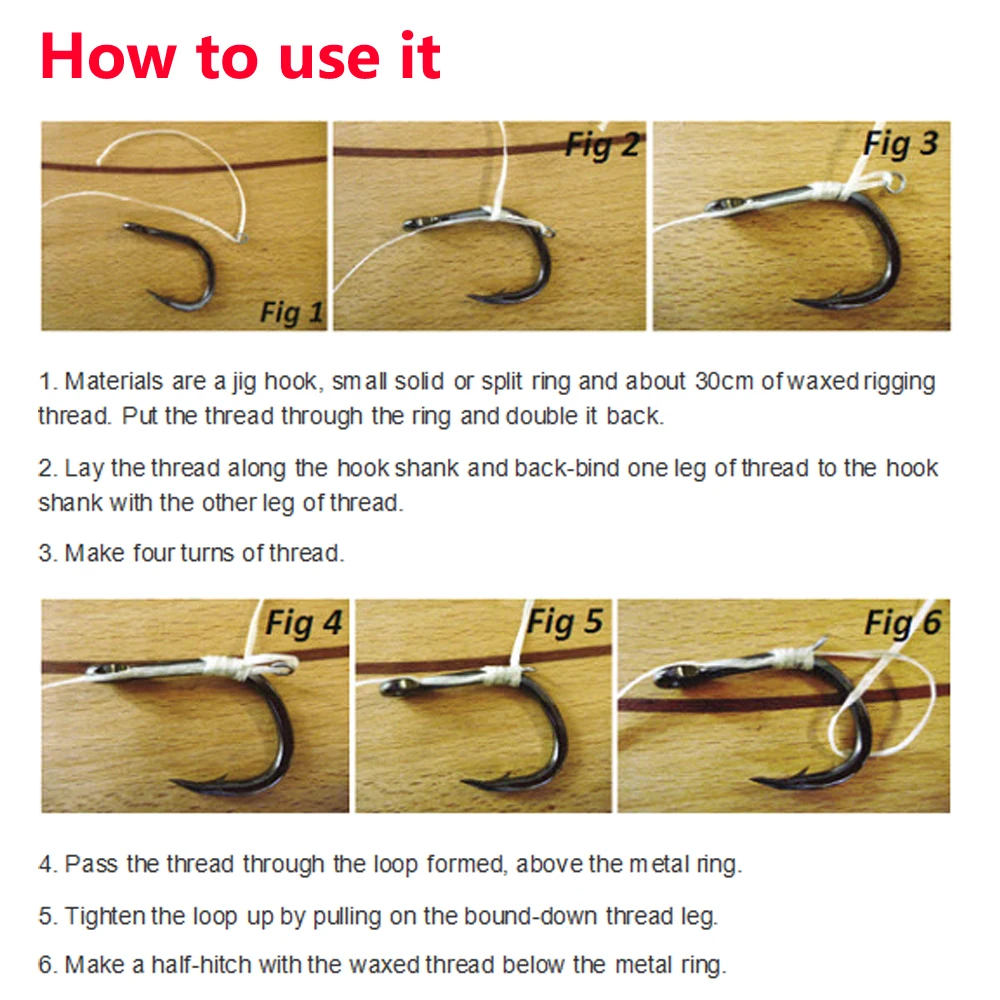 How to use it

Fig 1

Fig 2

Fig 3

1. Materials are a jig hook, small solid or split ring and about 30cm of waxed rigging thread. Put the thread through the ring and double it back.

2. Lay the thread along the hook shank and back-bind one leg of thread to the hook shank with the other leg of thread.

3. Make four turns of thread.

Fig 4

Fig 5

Fig 6

4. Pass the thread through the loop formed, above the metal ring.

5. Tighten the loop up by pulling on the bound-down thread leg.

6. Make a half-hitch with the waxed thread below the metal ring.