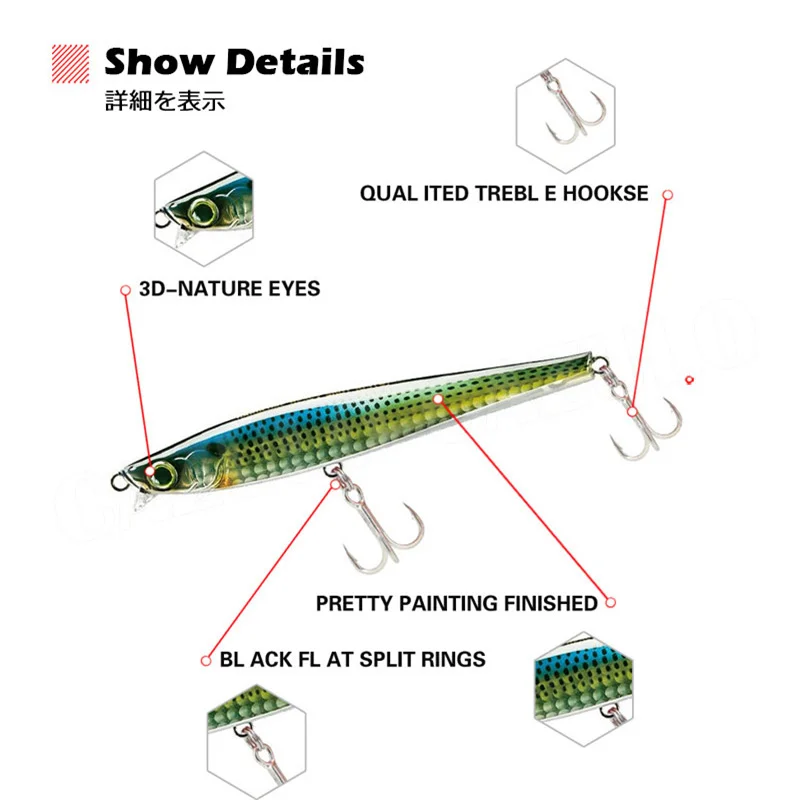 Show Details
詳細を表示

QUAL ITED TREBL E HOOKSE

3D-NATURE EYES

PRETTY PAINTING FINISHED

BL ACK FL AT SPLIT RINGS